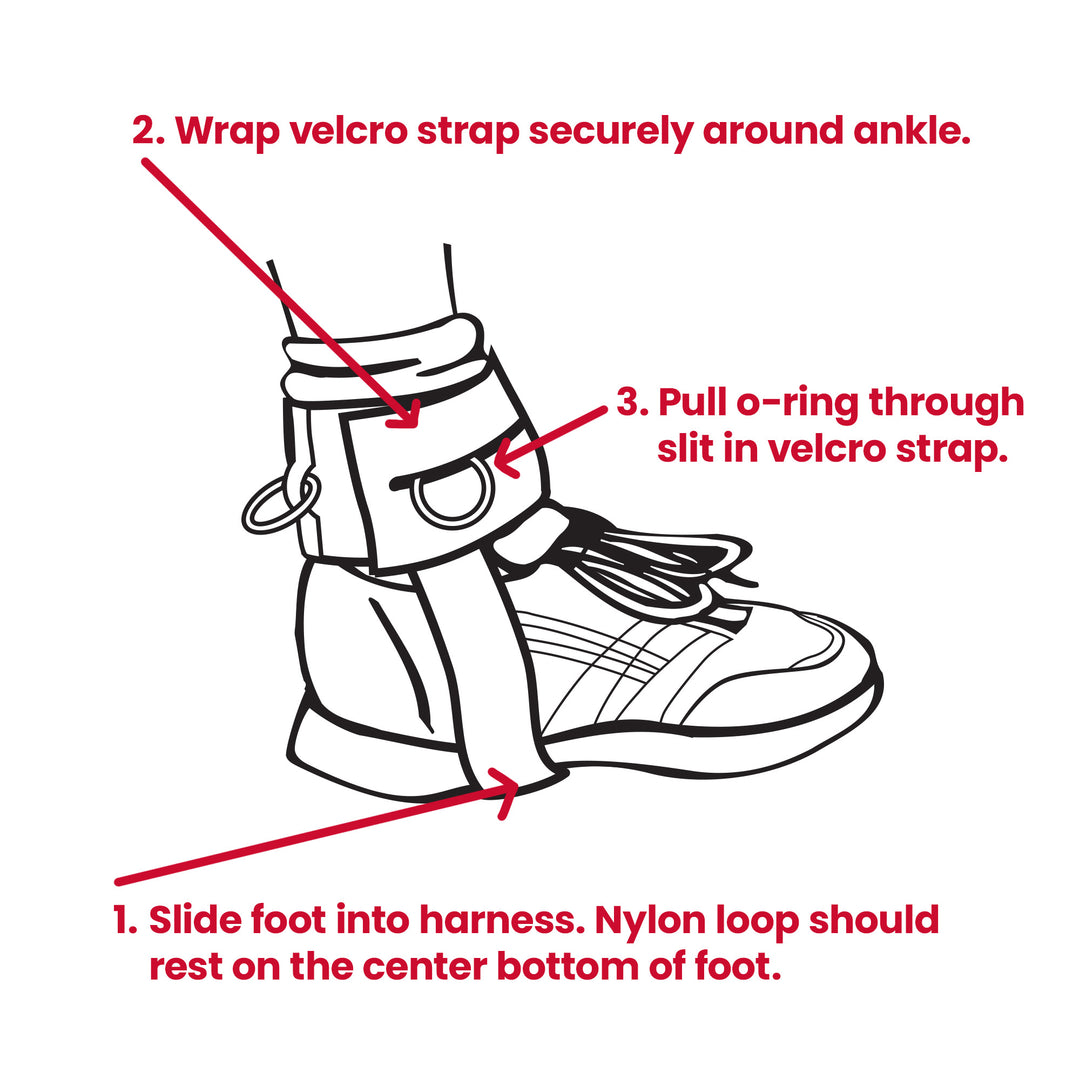 2. Wrap velcro strap securely around ankle.

3. Pull o-ring through slit in velcro strap.

1. Slide foot into harness. Nylon loop should rest on the center bottom of foot.