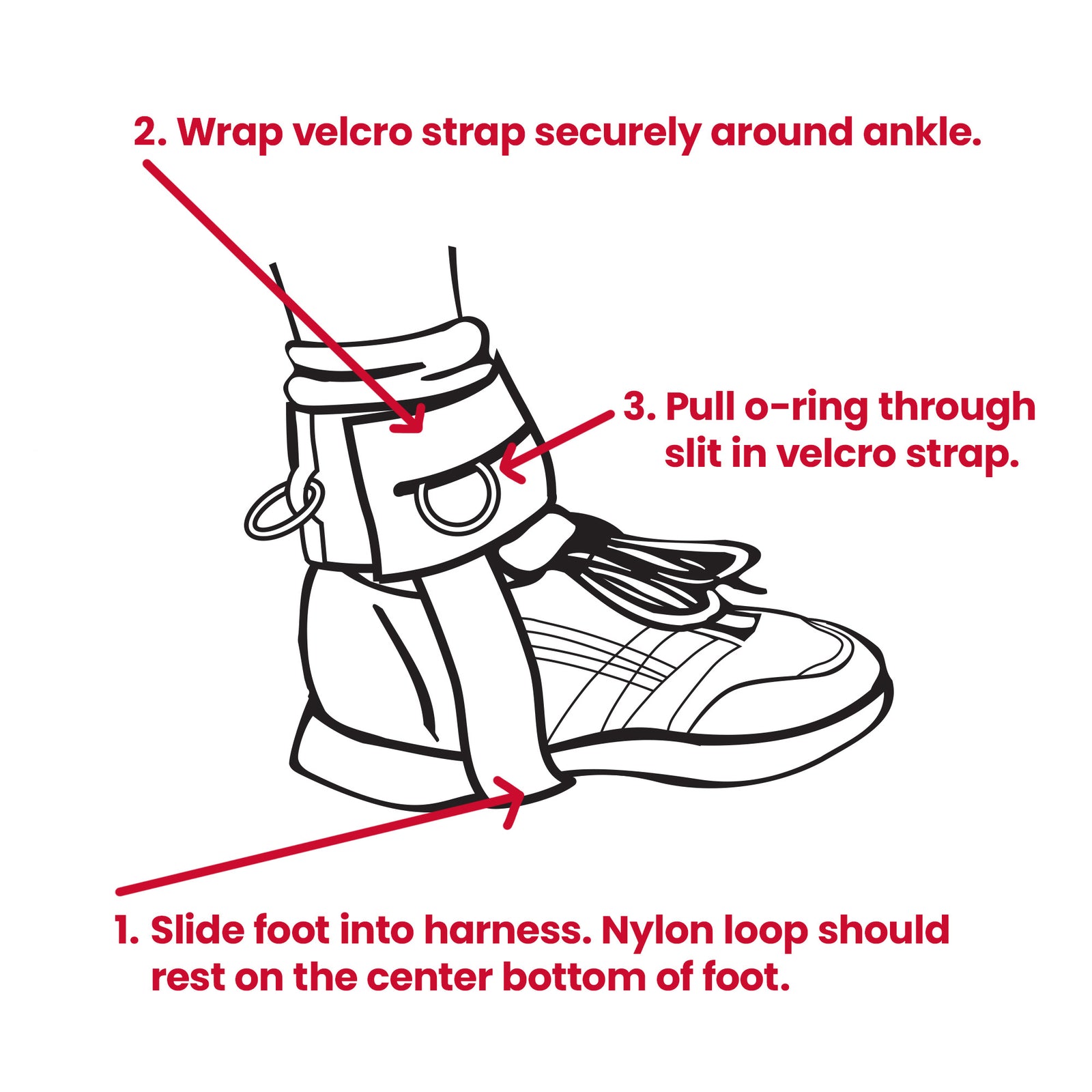 2. Wrap velcro strap securely around ankle.

3. Pull o-ring through slit in velcro strap.

1. Slide foot into harness. Nylon loop should rest on the center bottom of foot.