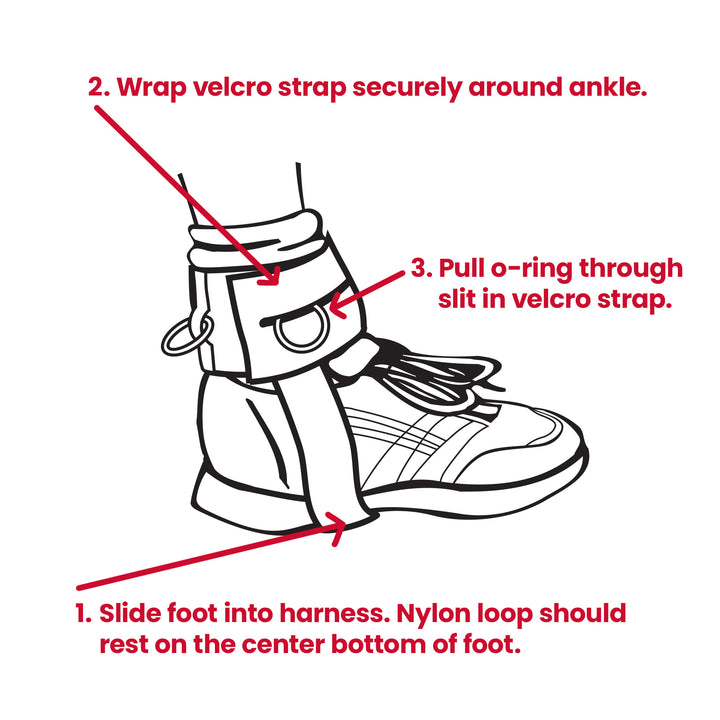 2. Wrap velcro strap securely around ankle.

3. Pull o-ring through slit in velcro strap.

1. Slide foot into harness. Nylon loop should rest on the center bottom of foot.