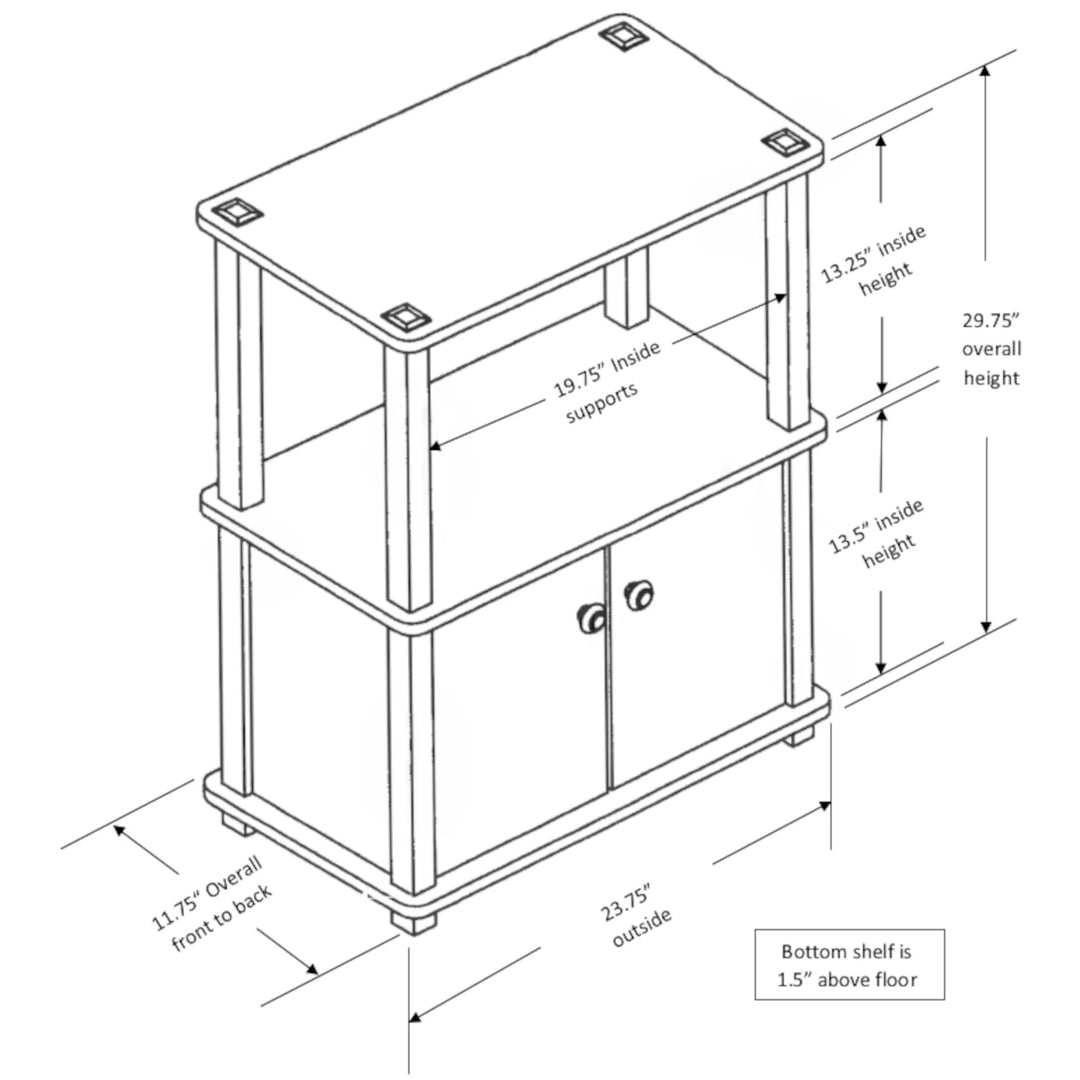 13.25" inside height

29.75" overall height

19.75" Inside supports

13.5" inside height

11.75" Overall front to back

23.75" outside

Bottom shelf is 1.5" above floor