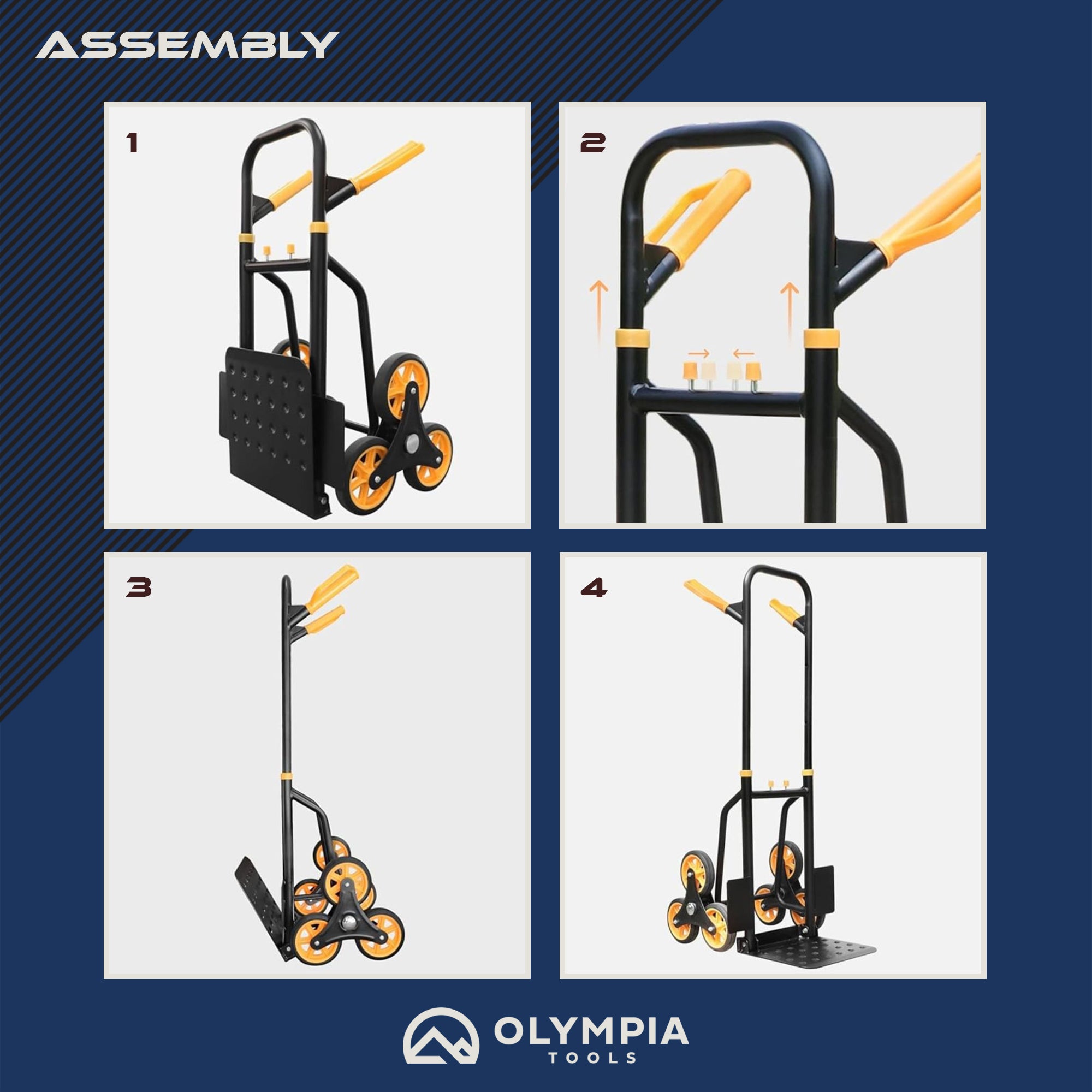 ASSEMBLY

1

2

3

4

OLYMPIA
TOOLS