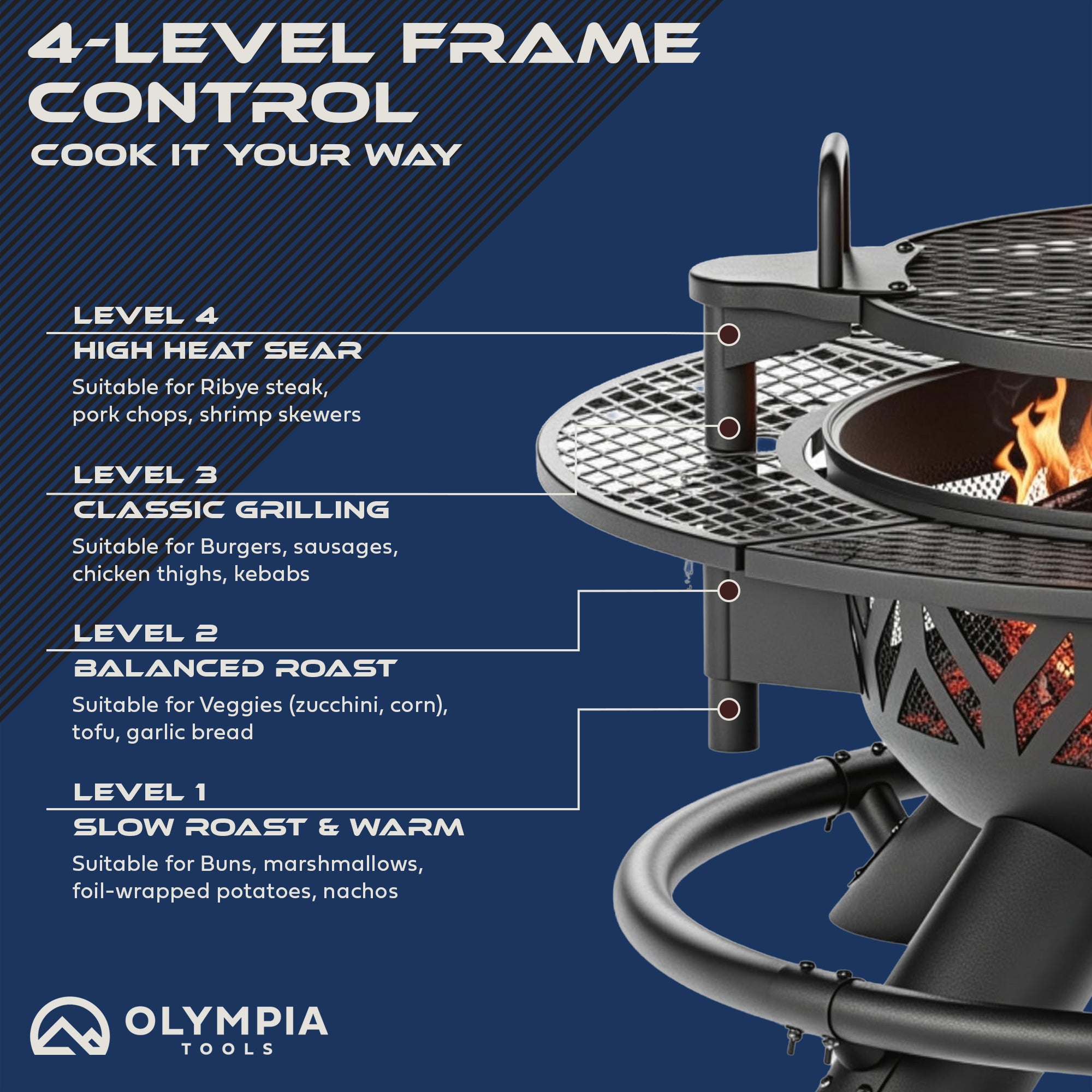 4-LEVEL FRAME CONTROL
COOK IT YOUR WAY

LEVEL 4
HIGH HEAT SEAR
Suitable for Ribye steak, pork chops, shrimp skewers

LEVEL 3
CLASSIC GRILLING
Suitable for Burgers, sausages, chicken thighs, kebabs

LEVEL 2
BALANCED ROAST
Suitable for Veggies (zucchini, corn), tofu, garlic bread

LEVEL 1
SLOW ROAST & WARM
Suitable for Buns, marshmallows, foil-wrapped potatoes, nachos

OLYMPIA
TOOLS