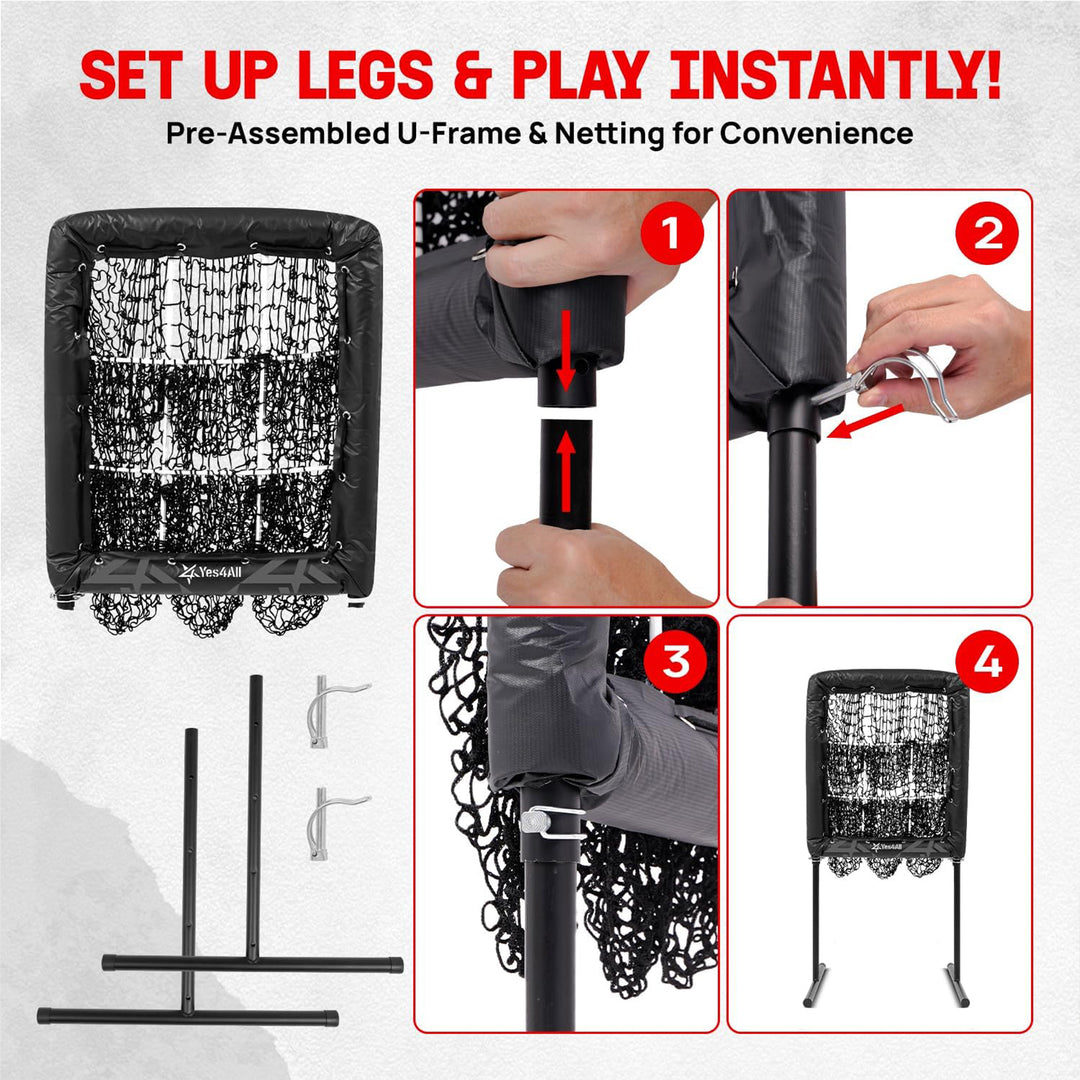 SET UP LEGS & PLAY INSTANTLY!
Pre-Assembled U-Frame & Netting for Convenience

Yes4All

1

2

3

4

Yes4All