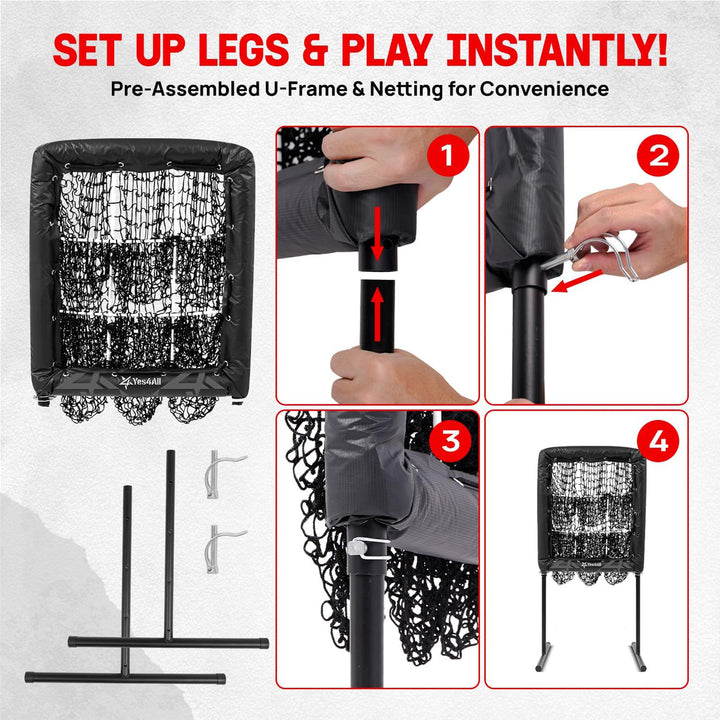 SET UP LEGS & PLAY INSTANTLY!

Pre-Assembled U-Frame & Netting for Convenience

Yes4All

1

2

3

4

Yes4All