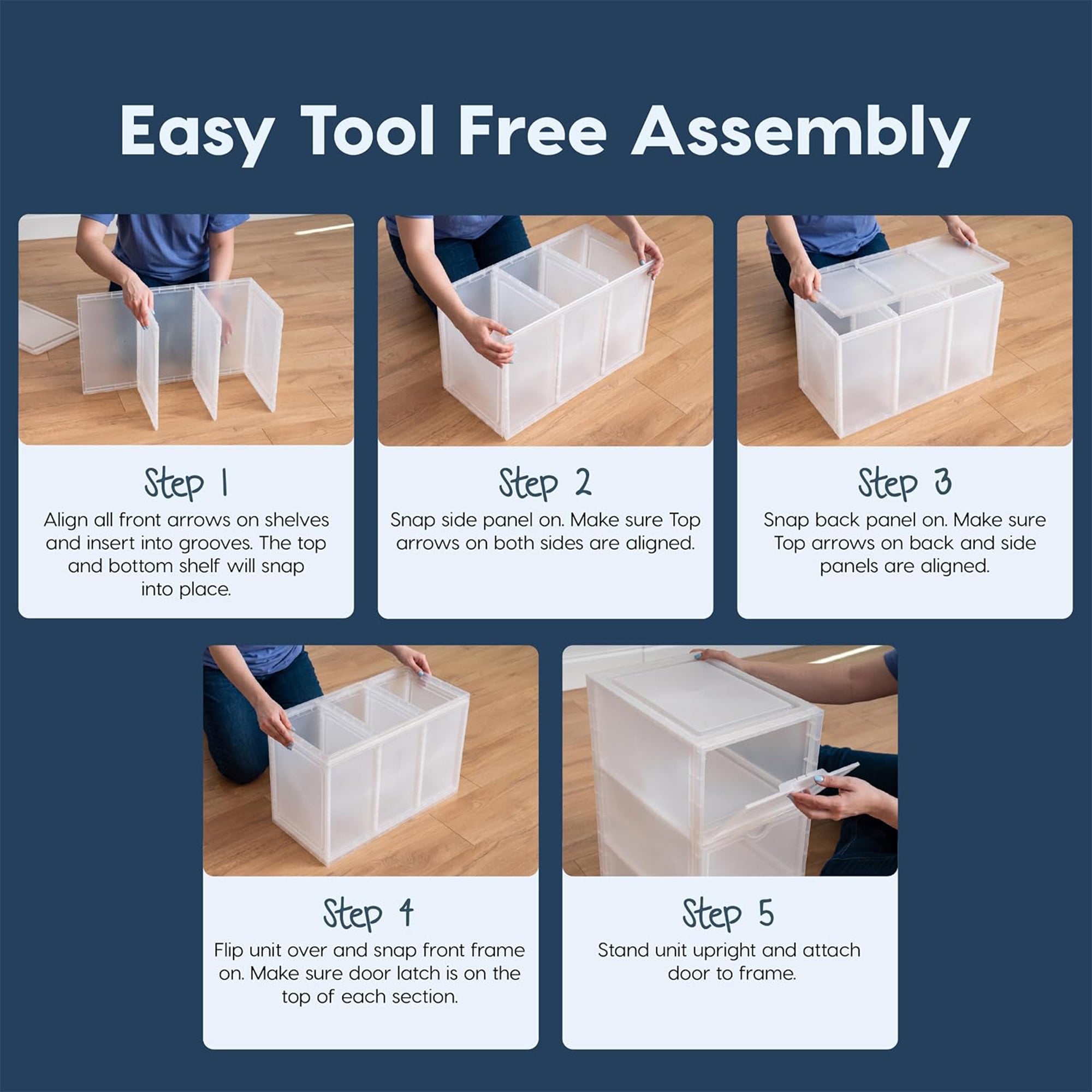 Easy Tool Free Assembly

Step 1
Align all front arrows on shelves and insert into grooves. The top and bottom shelf will snap into place.

Step 2
Snap side panel on. Make sure Top arrows on both sides are aligned.

Step 3
Snap back panel on. Make sure Top arrows on back and side panels are aligned.

Step 4
Flip unit over and snap front frame on. Make sure door latch is on the top of each section.

Step 5
Stand unit upright and attach door to frame.