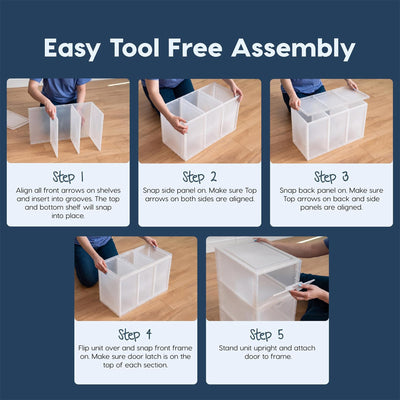 Easy Tool Free Assembly

Step 1
Align all front arrows on shelves and insert into grooves. The top and bottom shelf will snap into place.

Step 2
Snap side panel on. Make sure Top arrows on both sides are aligned.

Step 3
Snap back panel on. Make sure Top arrows on back and side panels are aligned.

Step 4
Flip unit over and snap front frame on. Make sure door latch is on the top of each section.

Step 5
Stand unit upright and attach door to frame.