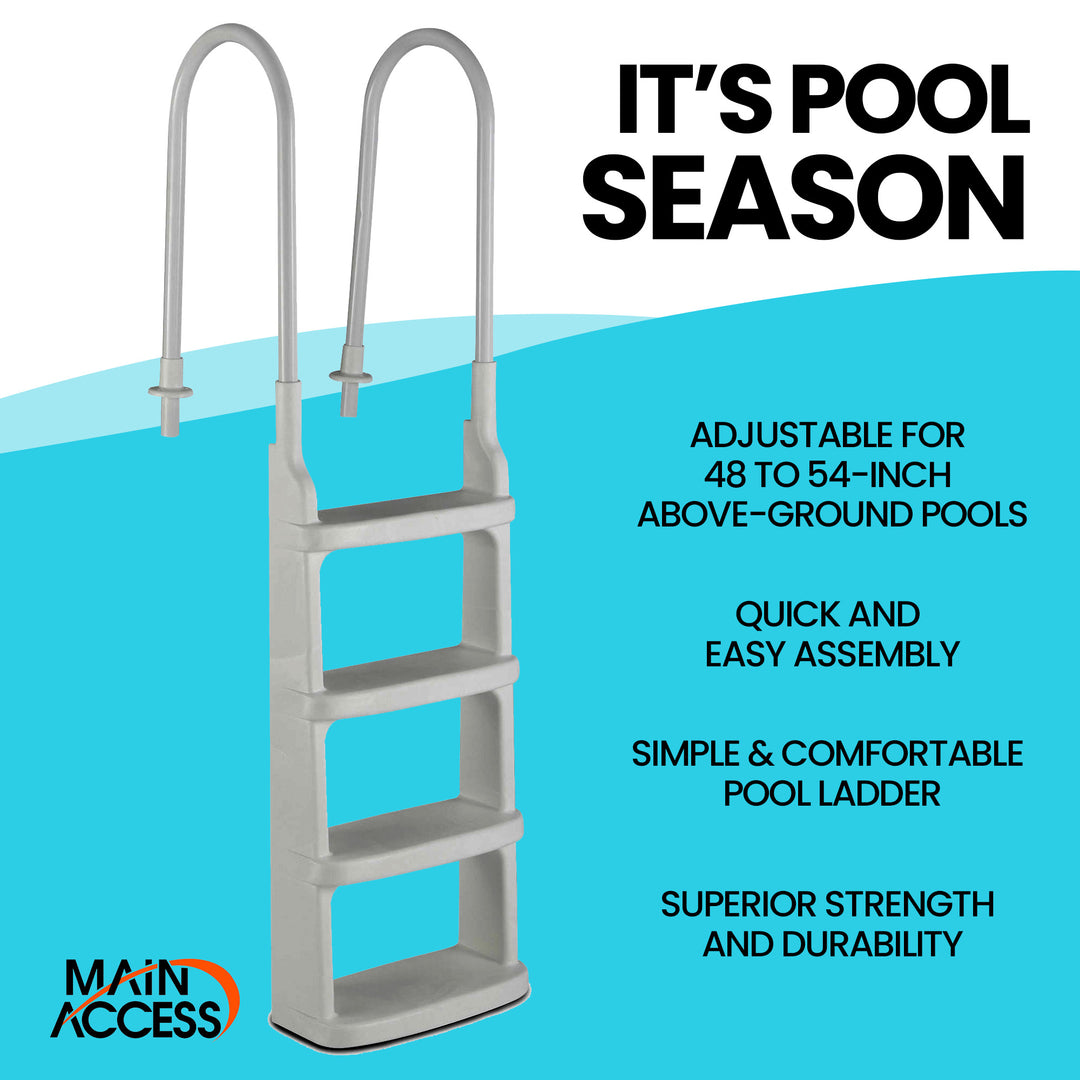 IT'S POOL SEASON

ADJUSTABLE FOR 48 TO 54-INCH ABOVE-GROUND POOLS

QUICK AND EASY ASSEMBLY

SIMPLE & COMFORTABLE POOL LADDER

SUPERIOR STRENGTH AND DURABILITY

MAIN ACCESS