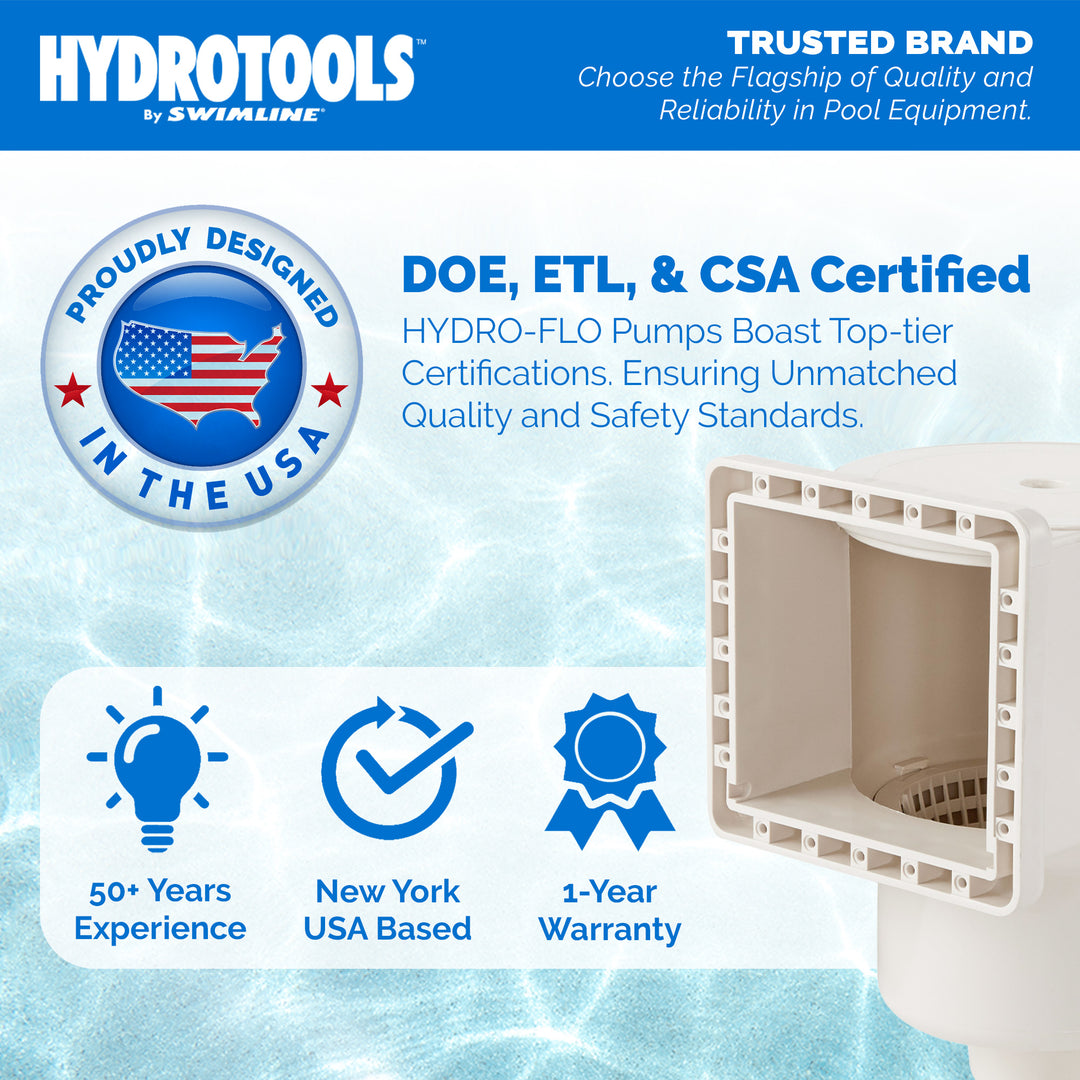 HYDROTOOLS™
By SWIMLINE®

TRUSTED BRAND
Choose the Flagship of Quality and Reliability in Pool Equipment.

PROUDLY DESIGNED IN THE USA

DOE, ETL, & CSA Certified
HYDRO-FLO Pumps Boast Top-tier Certifications. Ensuring Unmatched Quality and Safety Standards.

50+ Years Experience

New York USA Based

1-Year Warranty