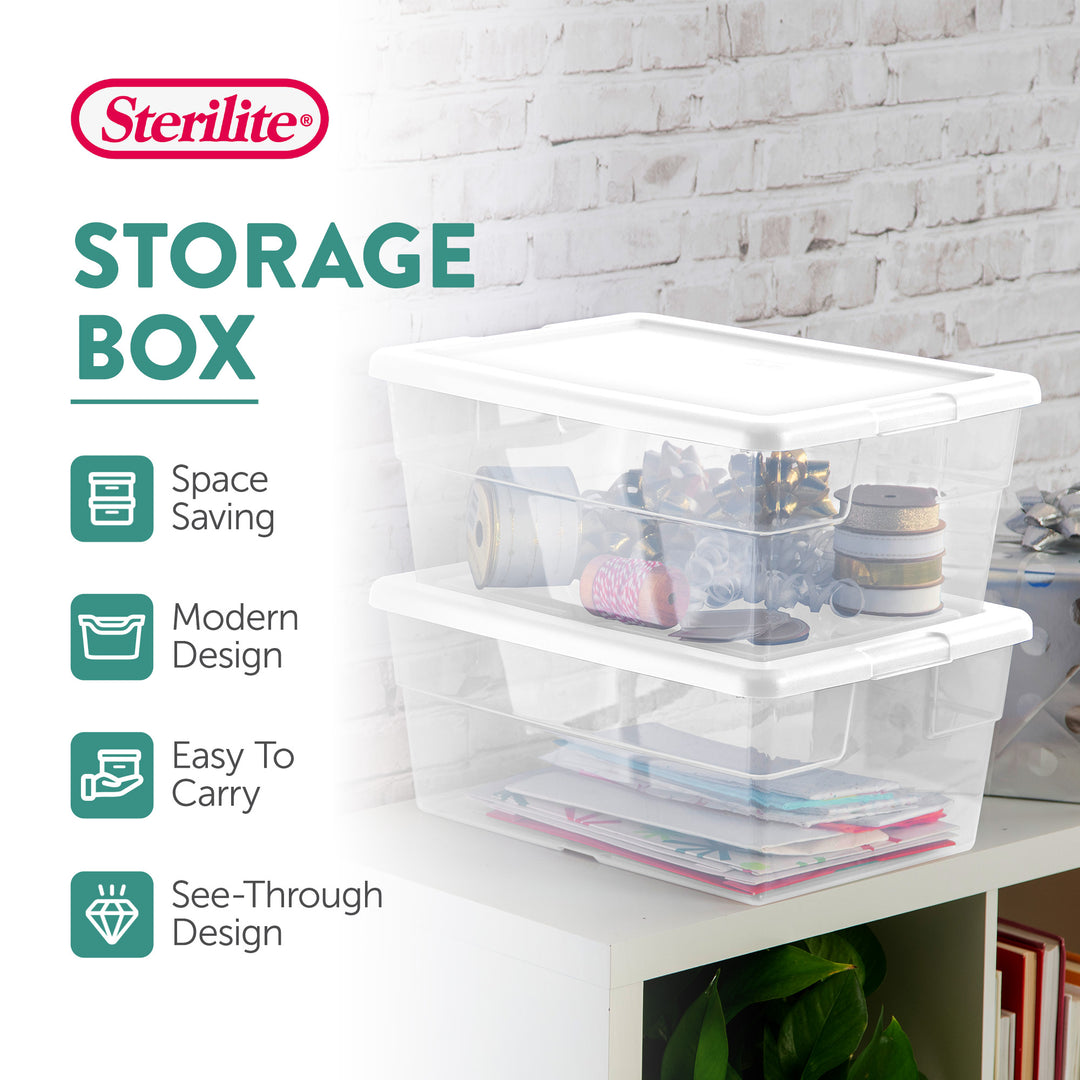 Sterilite®

STORAGE BOX

Space Saving

Modern Design

Easy To Carry

See-Through Design