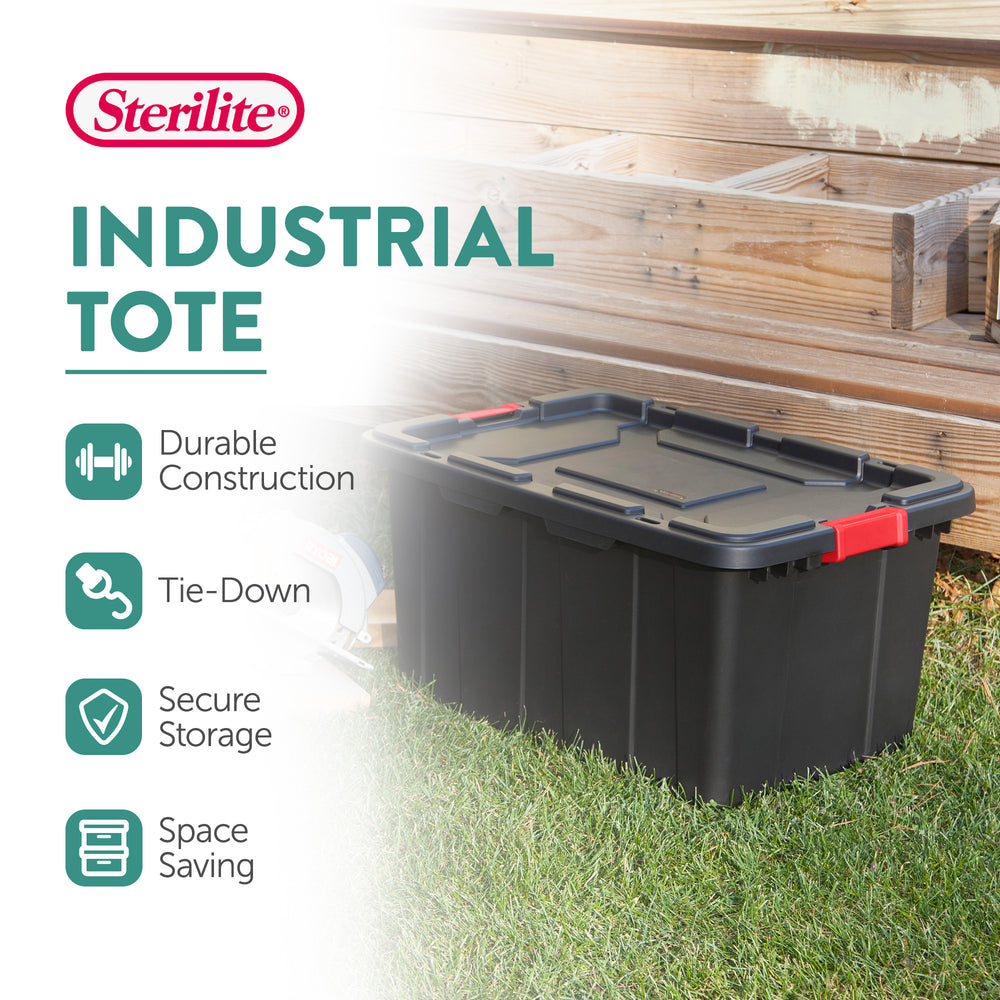 Sterilite®

INDUSTRIAL TOTE

Durable Construction

Tie-Down

Secure Storage

Space Saving