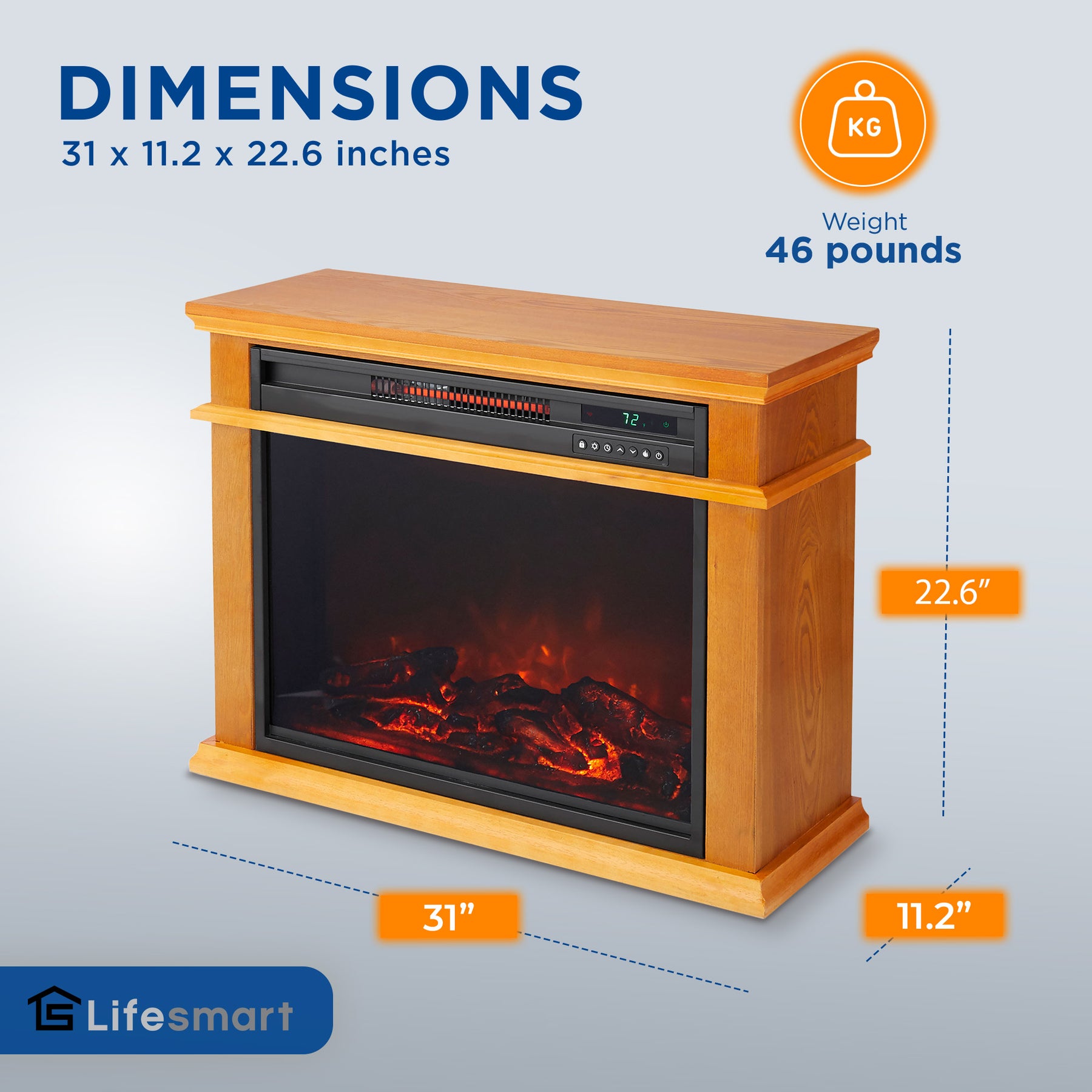 DIMENSIONS
31 x 11.2 x 22.6 inches

KG

Weight
46 pounds

72

22.6”

31”

11.2”

Lifesmart