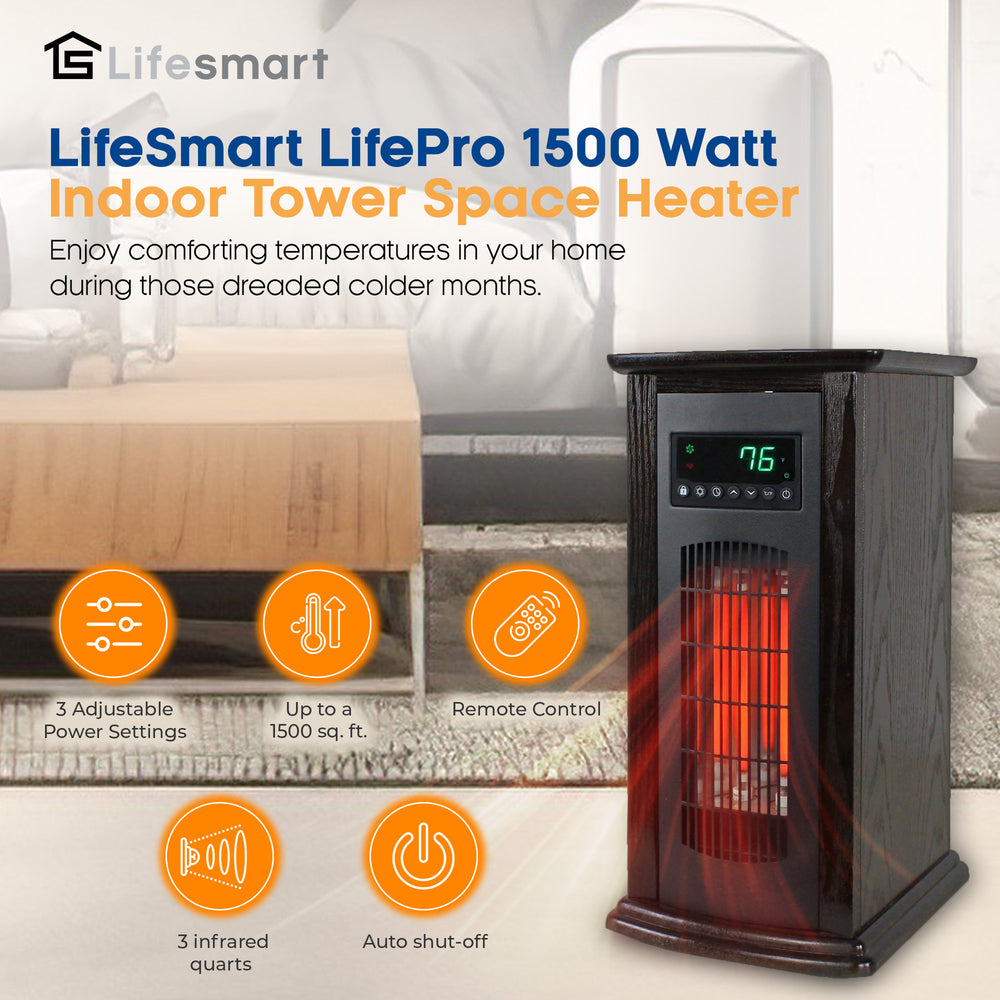 Lifesmart

LifeSmart LifePro 1500 Watt
Indoor Tower Space Heater

Enjoy comforting temperatures in your home during those dreaded colder months.

76

3 Adjustable Power Settings

Up to a 1500 sq. ft.

Remote Control

3 infrared quarts

Auto shut-off