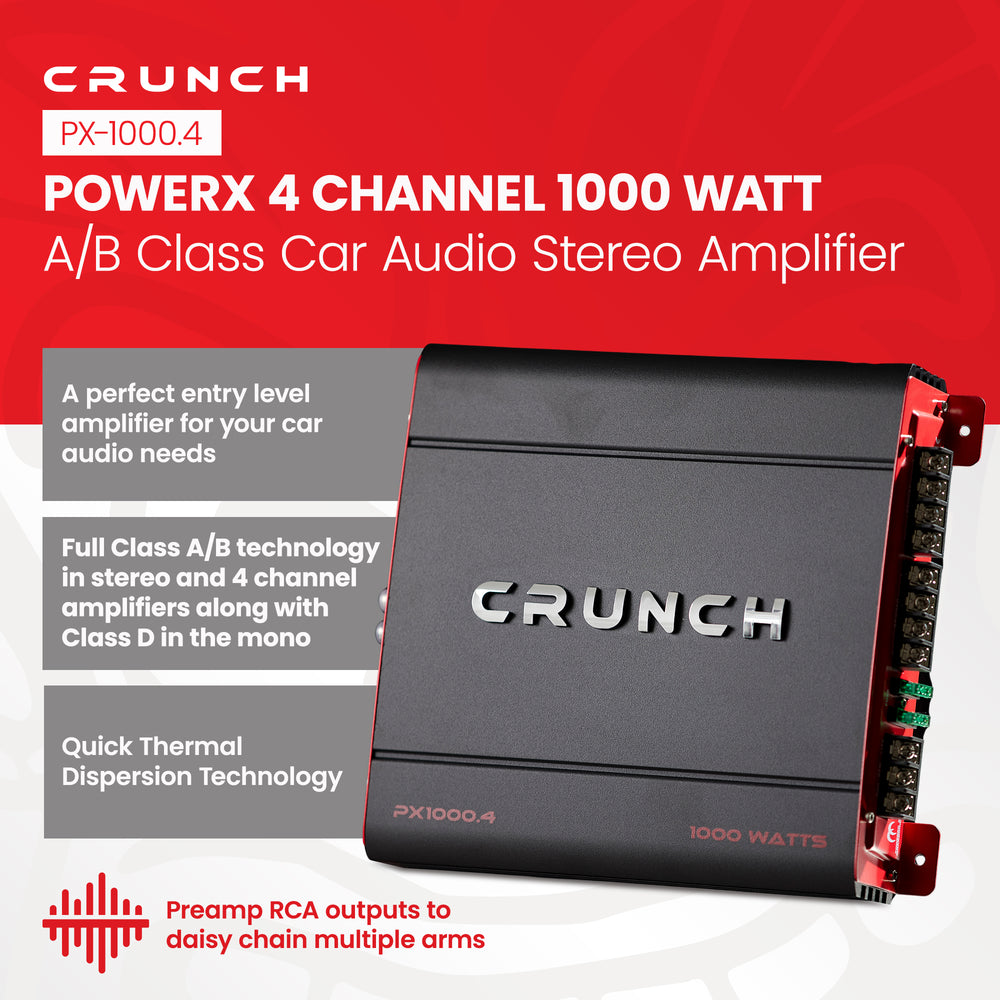 CRUNCH

PX-1000.4

POWERX 4 CHANNEL 1000 WATT
A/B Class Car Audio Stereo Amplifier

A perfect entry level amplifier for your car audio needs

Full Class A/B technology in stereo and 4 channel amplifiers along with Class D in the mono

Quick Thermal Dispersion Technology

CRUNCH

PX1000.4

1000 WATTS

Preamp RCA outputs to daisy chain multiple arms