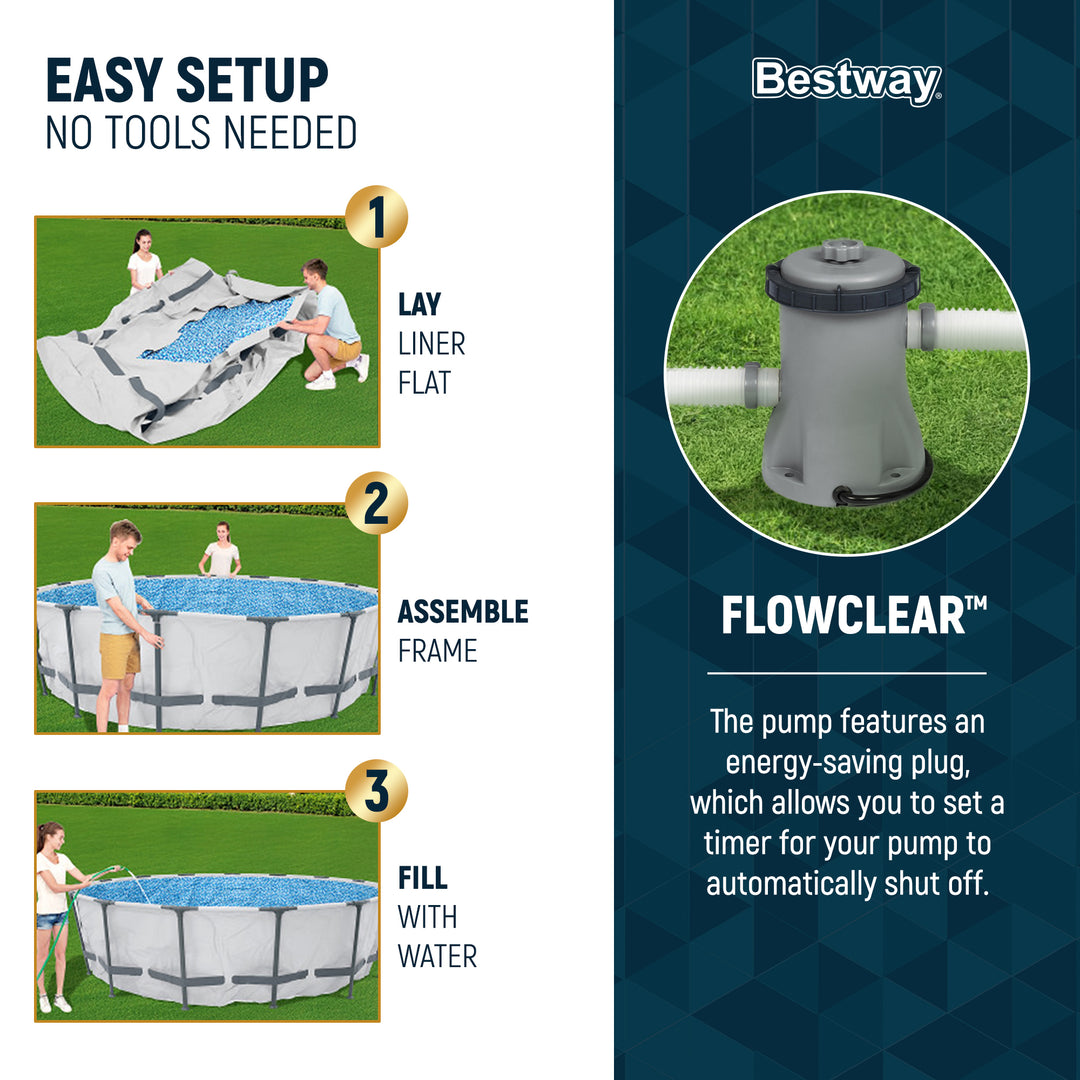 EASY SETUP
NO TOOLS NEEDED

1

LAY
LINER
FLAT

2

ASSEMBLE
FRAME

3

FILL
WITH
WATER

Bestway

FLOWCLEAR™

The pump features an energy-saving plug, which allows you to set a timer for your pump to automatically shut off.