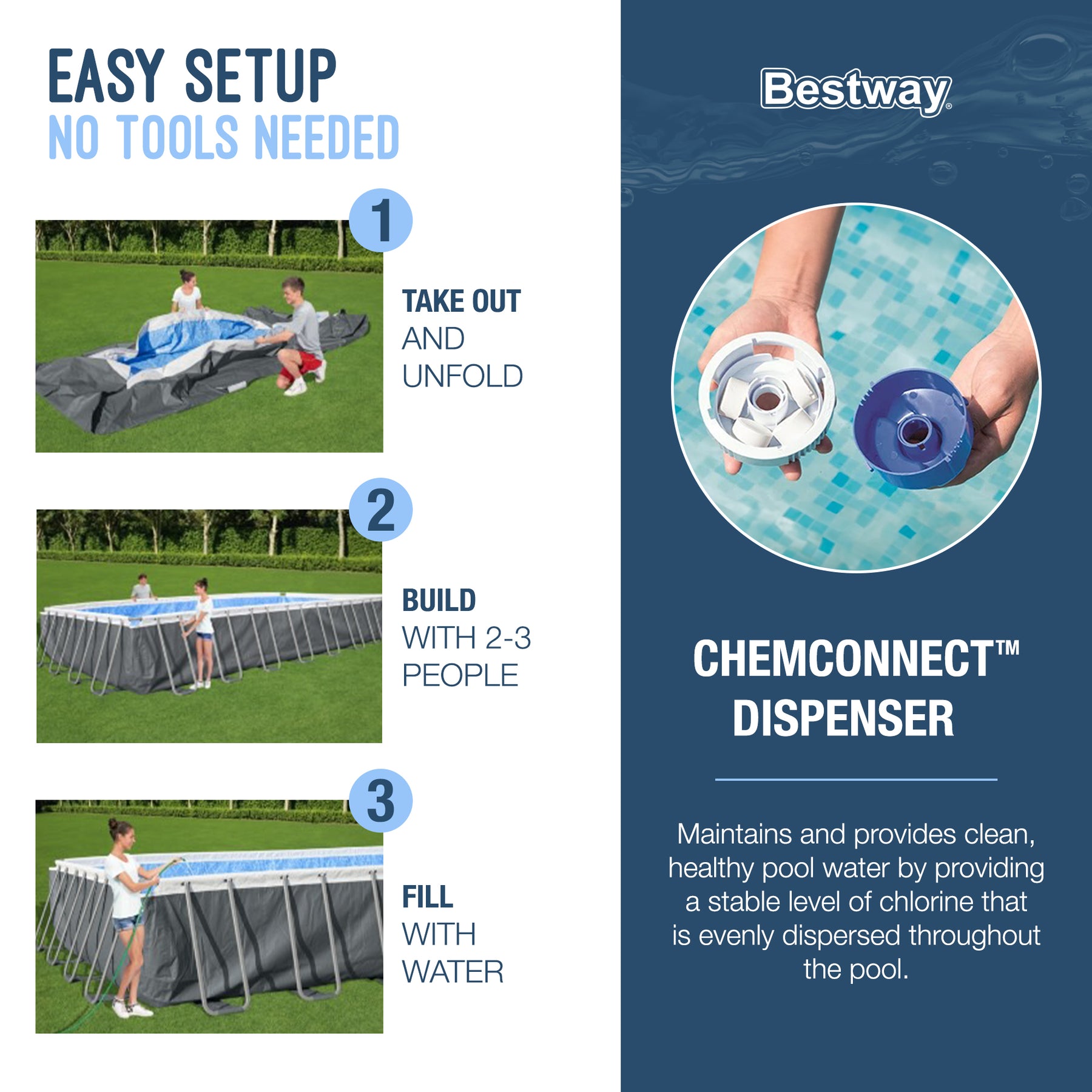 EASY SETUP
NO TOOLS NEEDED

1
TAKE OUT AND UNFOLD

2
BUILD WITH 2-3 PEOPLE

3
FILL WITH WATER

Bestway®

CHEMCONNECT™ DISPENSER

Maintains and provides clean, healthy pool water by providing a stable level of chlorine that is evenly dispersed throughout the pool.