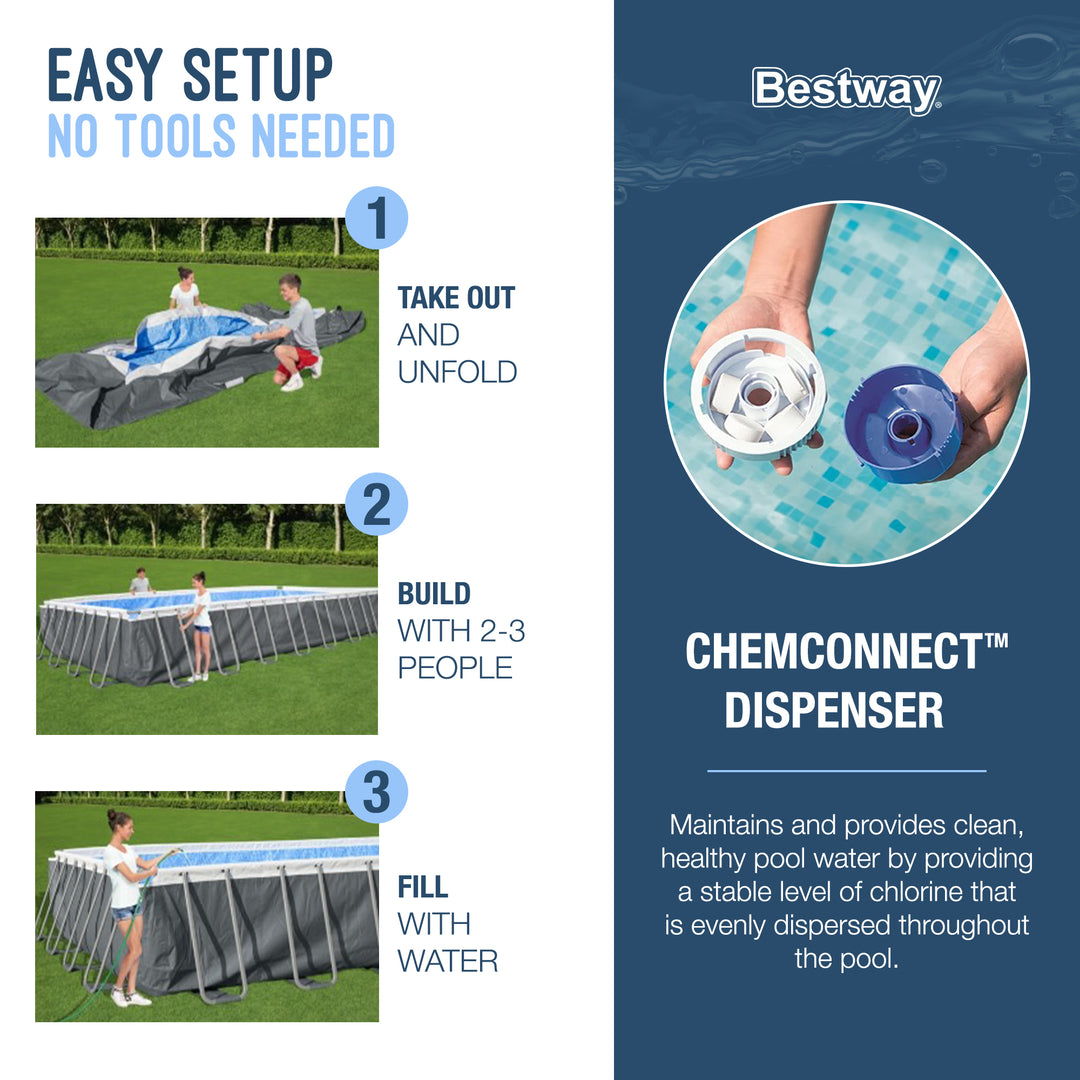 EASY SETUP
NO TOOLS NEEDED

1

TAKE OUT AND UNFOLD

2

BUILD WITH 2-3 PEOPLE

3

FILL WITH WATER

Bestway

CHEMCONNECT™ DISPENSER

Maintains and provides clean, healthy pool water by providing a stable level of chlorine that is evenly dispersed throughout the pool.