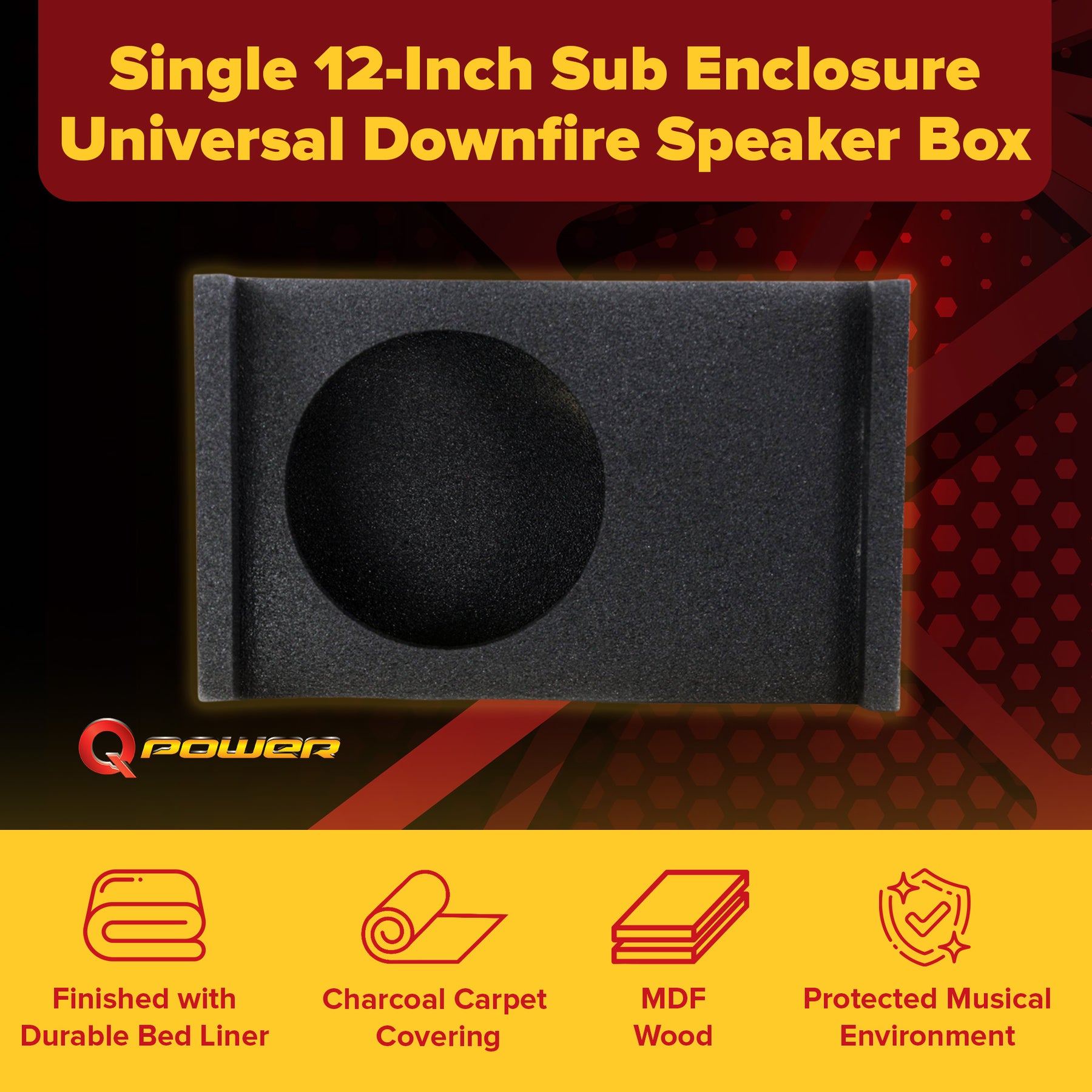 Single 12-Inch Sub Enclosure Universal Downfire Speaker Box

Q POWER

Finished with Durable Bed Liner

Charcoal Carpet Covering

MDF Wood

Protected Musical Environment