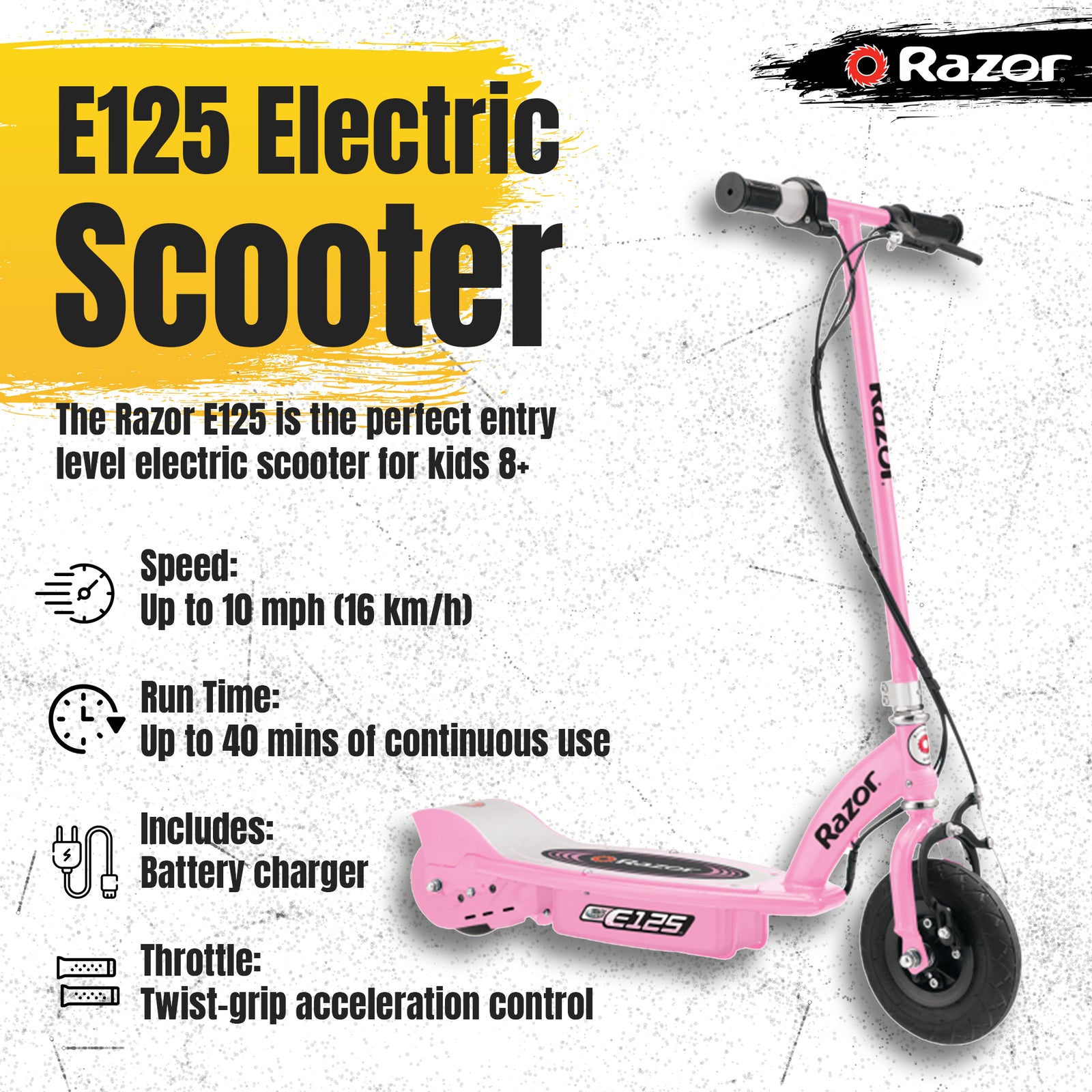 Razor

E125 Electric Scooter

The Razor E125 is the perfect entry level electric scooter for kids 8+

Speed:
Up to 10 mph (16 km/h)

Run Time:
Up to 40 mins of continuous use

Includes:
Battery charger

Throttle:
Twist-grip acceleration control

Razor

Razor

Razor

E125