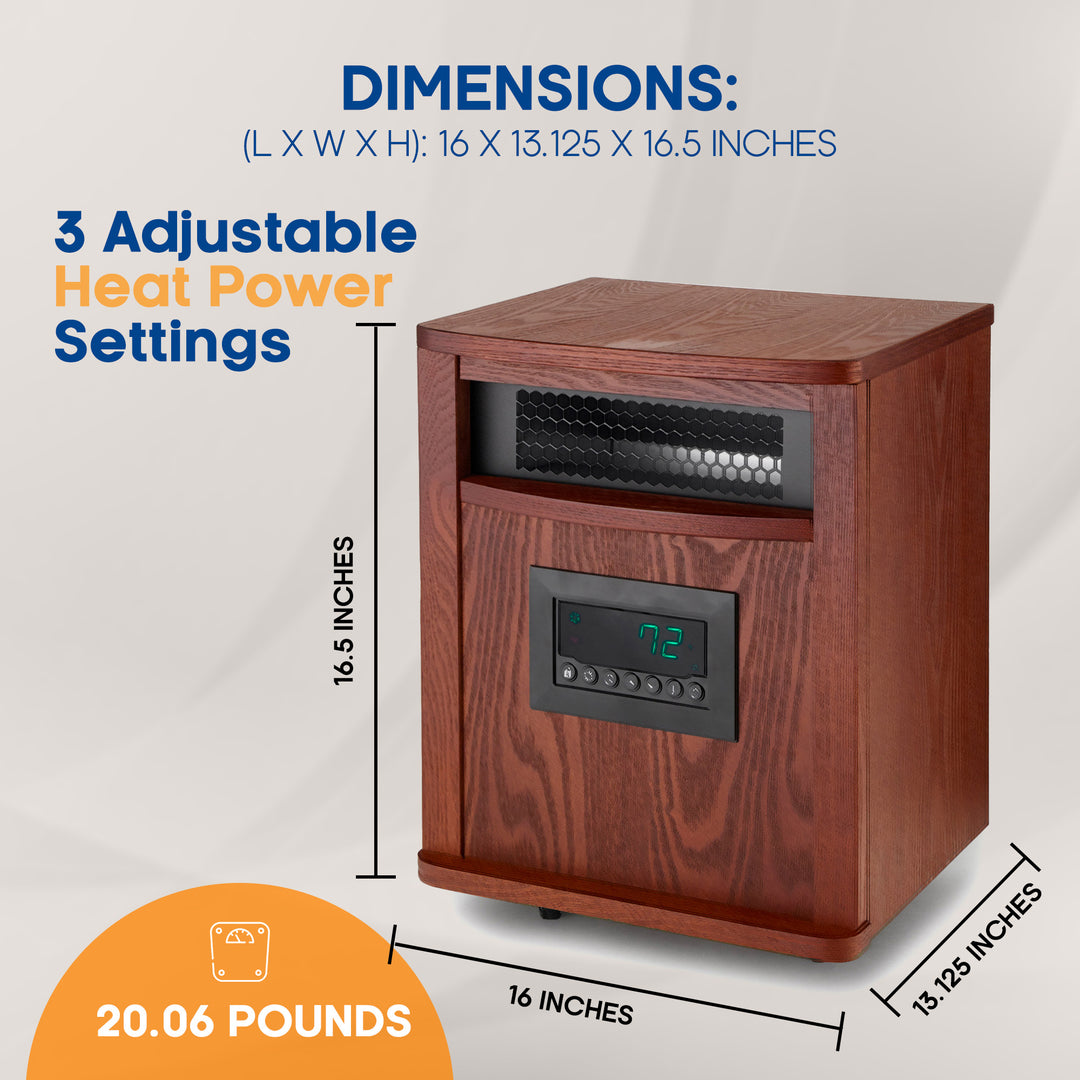 DIMENSIONS:
(L X W X H): 16 X 13.125 X 16.5 INCHES

3 Adjustable
Heat Power
Settings

16.5 INCHES

72

16 INCHES

13.125 INCHES

20.06 POUNDS