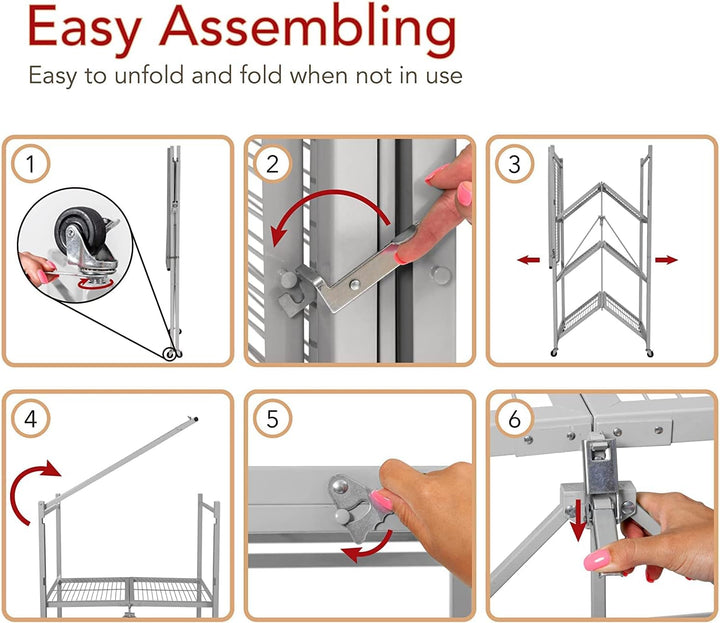 Easy Assembling
Easy to unfold and fold when not in use

1

2

3

4

5

6