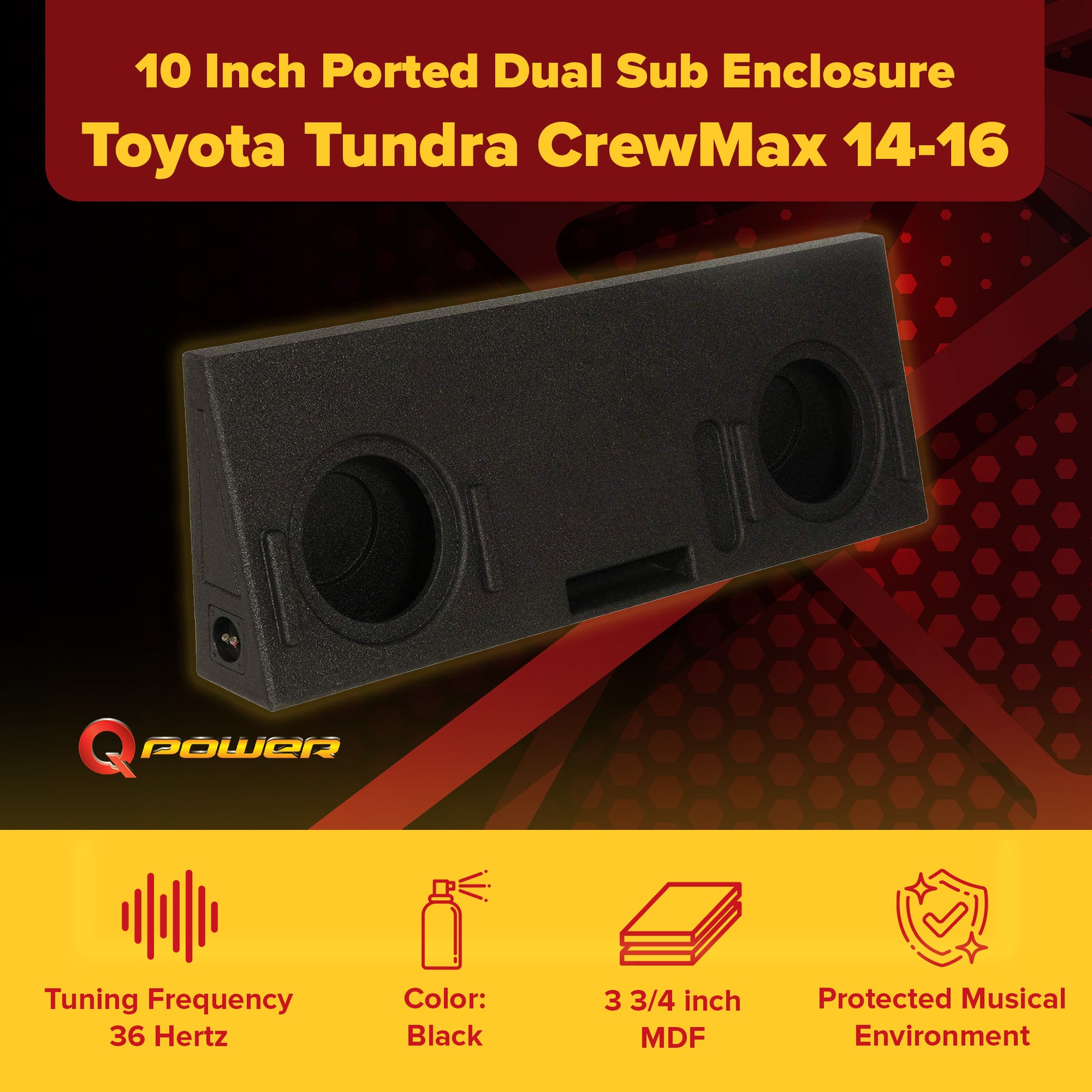 10 Inch Ported Dual Sub Enclosure
Toyota Tundra CrewMax 14-16

Q POWER

Tuning Frequency
36 Hertz

Color:
Black

3 3/4 inch
MDF

Protected Musical
Environment