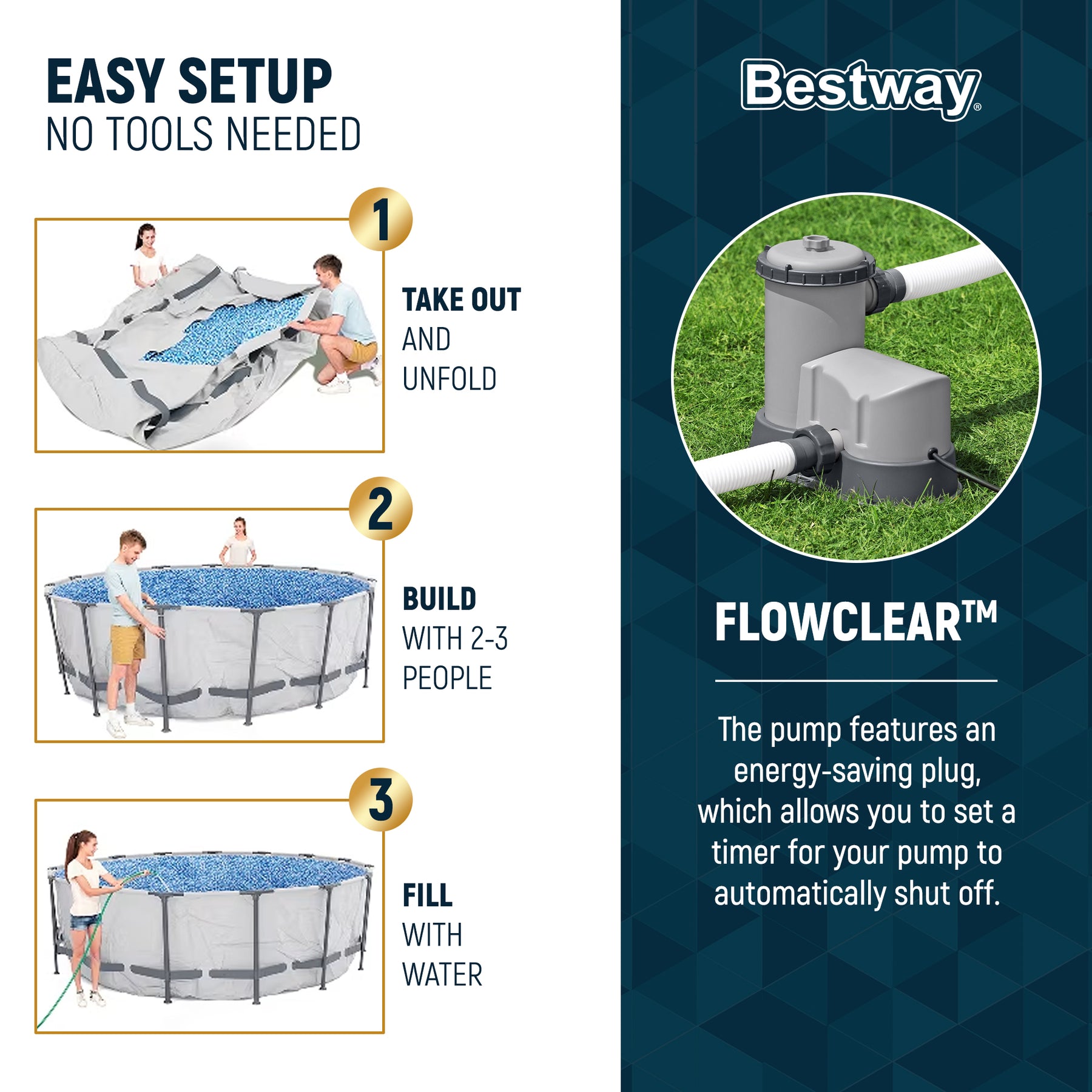 EASY SETUP
NO TOOLS NEEDED

1
TAKE OUT
AND
UNFOLD

2
BUILD
WITH 2-3
PEOPLE

3
FILL
WITH
WATER

Bestway®

FLOWCLEAR™

The pump features an energy-saving plug, which allows you to set a timer for your pump to automatically shut off.