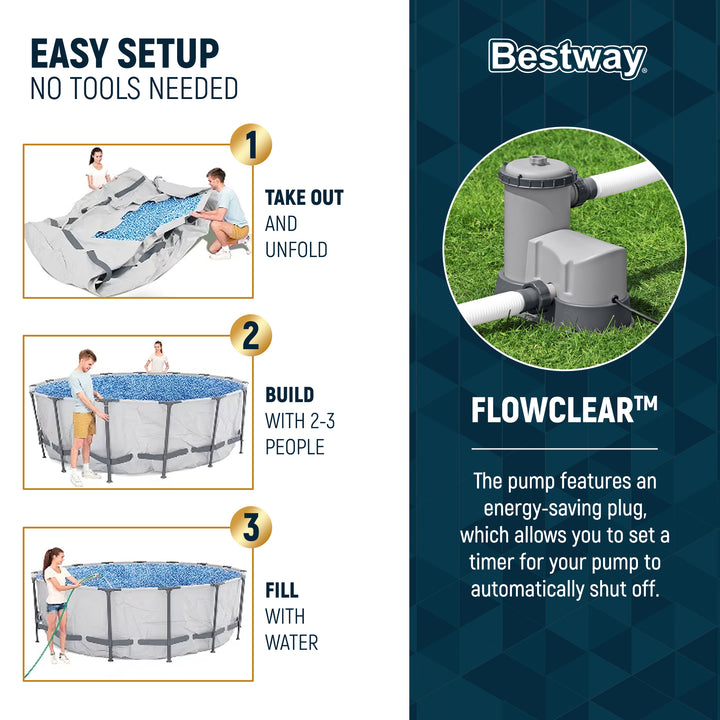 EASY SETUP
NO TOOLS NEEDED

1
TAKE OUT
AND
UNFOLD

2
BUILD
WITH 2-3
PEOPLE

3
FILL
WITH
WATER

Bestway

FLOWCLEAR™

The pump features an energy-saving plug, which allows you to set a timer for your pump to automatically shut off.