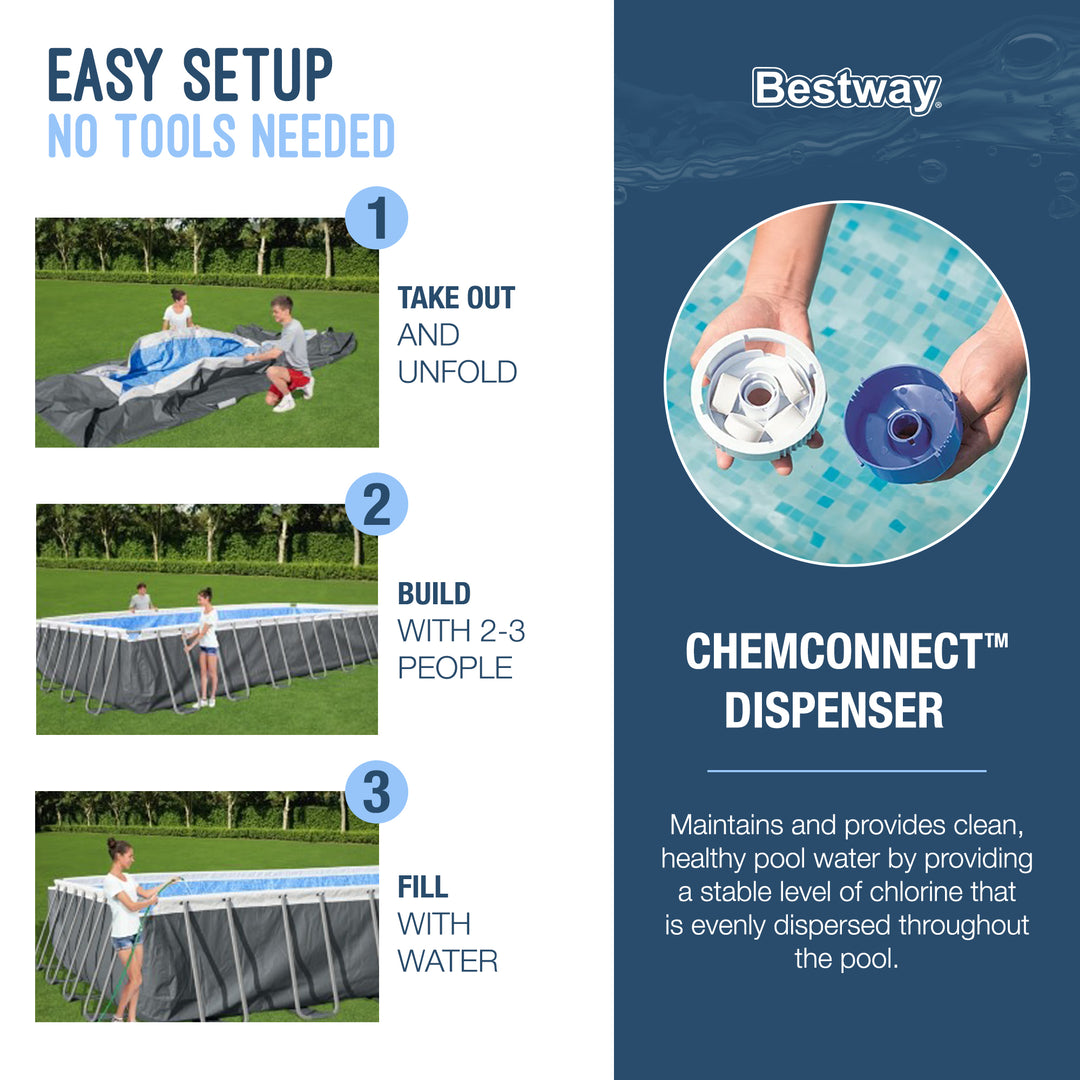 EASY SETUP
NO TOOLS NEEDED

1
TAKE OUT
AND
UNFOLD

2
BUILD
WITH 2-3
PEOPLE

3
FILL
WITH
WATER

Bestway

CHEMCONNECT™
DISPENSER

Maintains and provides clean, healthy pool water by providing a stable level of chlorine that is evenly dispersed throughout the pool.