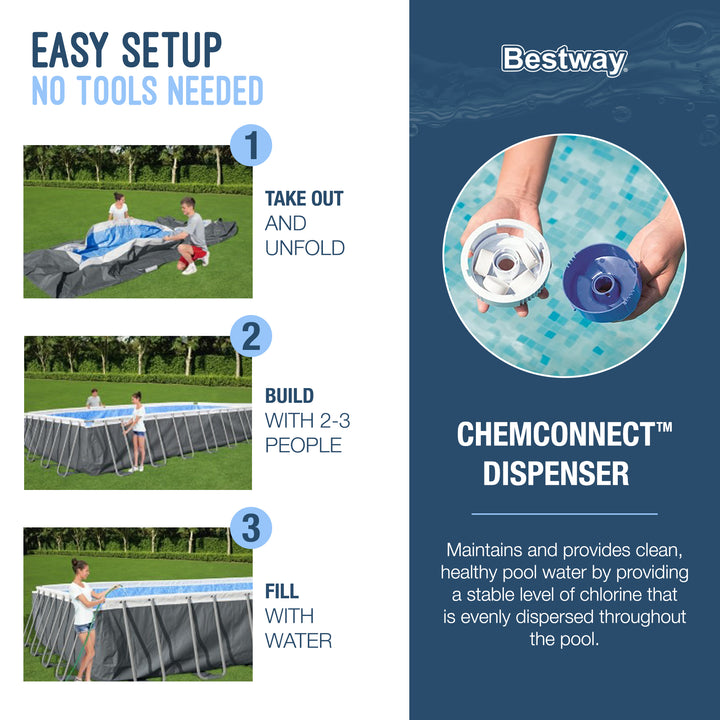 EASY SETUP
NO TOOLS NEEDED

1
TAKE OUT AND UNFOLD

2
BUILD WITH 2-3 PEOPLE

3
FILL WITH WATER

Bestway

CHEMCONNECT™ DISPENSER

Maintains and provides clean, healthy pool water by providing a stable level of chlorine that is evenly dispersed throughout the pool.