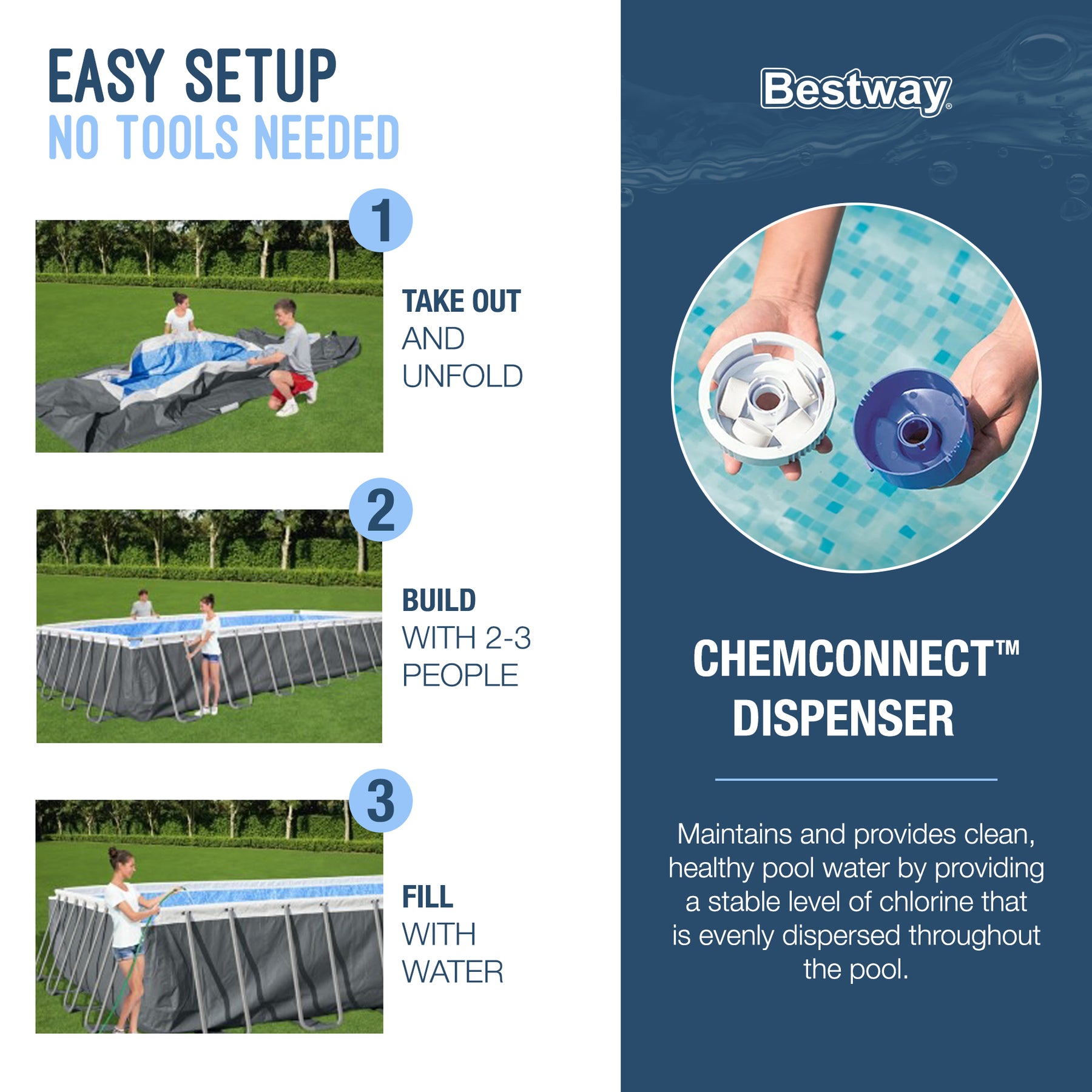 EASY SETUP
NO TOOLS NEEDED

1
TAKE OUT AND UNFOLD

2
BUILD WITH 2-3 PEOPLE

3
FILL WITH WATER

Bestway®

CHEMCONNECT™ DISPENSER

Maintains and provides clean, healthy pool water by providing a stable level of chlorine that is evenly dispersed throughout the pool.