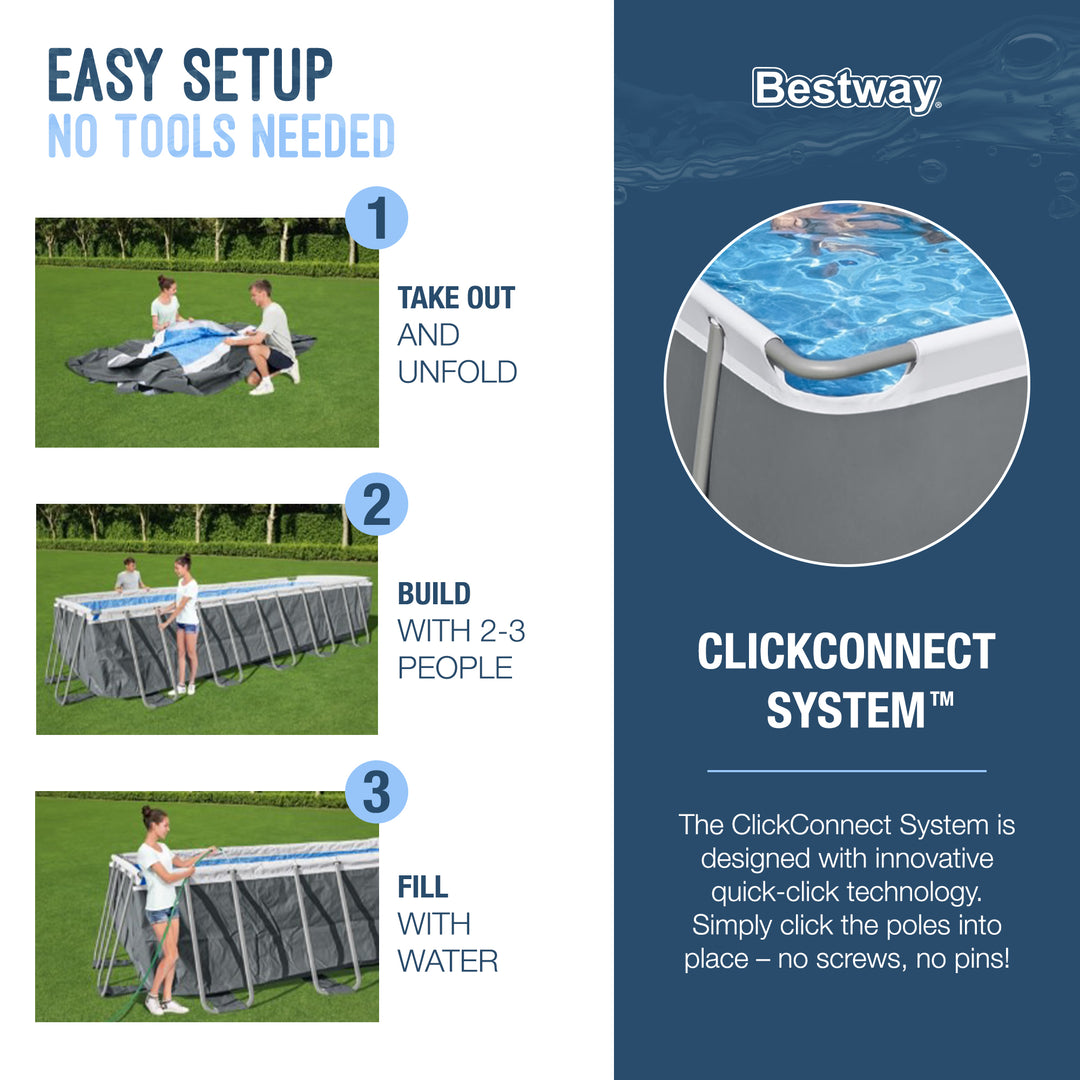 EASY SETUP
NO TOOLS NEEDED

1

TAKE OUT
AND
UNFOLD

2

BUILD
WITH 2-3
PEOPLE

3

FILL
WITH
WATER

Bestway

CLICKCONNECT SYSTEM™

The ClickConnect System is designed with innovative quick-click technology. Simply click the poles into place – no screws, no pins!