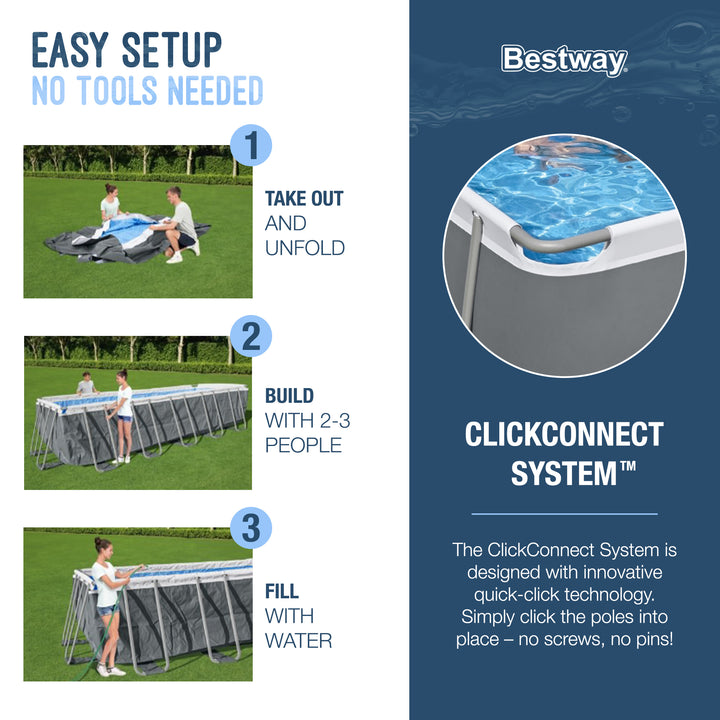 EASY SETUP
NO TOOLS NEEDED

1
TAKE OUT AND UNFOLD

2
BUILD WITH 2-3 PEOPLE

3
FILL WITH WATER

Bestway

CLICKCONNECT SYSTEM™

The ClickConnect System is designed with innovative quick-click technology. Simply click the poles into place – no screws, no pins!