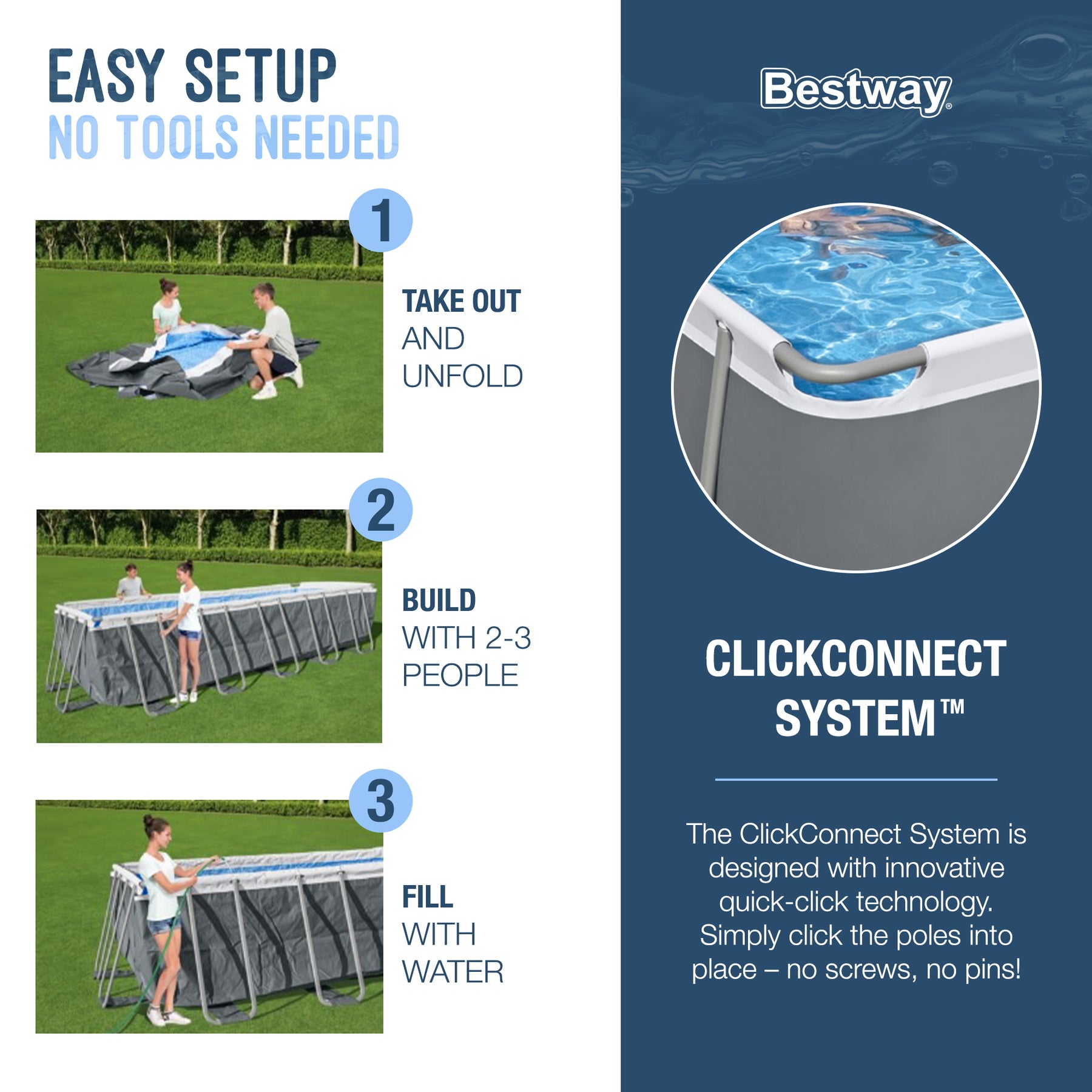 EASY SETUP
NO TOOLS NEEDED

1
TAKE OUT
AND
UNFOLD

2
BUILD
WITH 2-3
PEOPLE

3
FILL
WITH
WATER

Bestway®

CLICKCONNECT SYSTEM™

The ClickConnect System is designed with innovative quick-click technology. Simply click the poles into place – no screws, no pins!