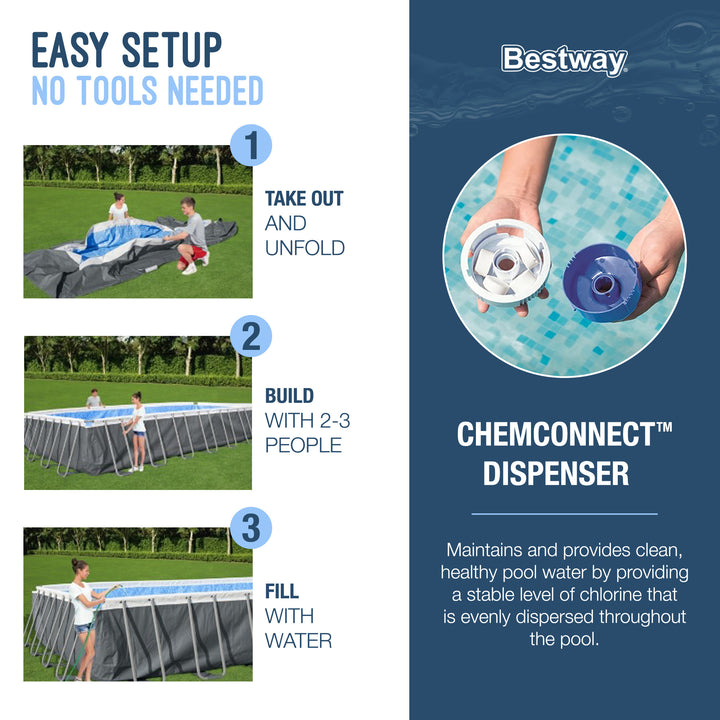 EASY SETUP
NO TOOLS NEEDED

1
TAKE OUT
AND
UNFOLD

2
BUILD
WITH 2-3
PEOPLE

3
FILL
WITH
WATER

Bestway

CHEMCONNECT™
DISPENSER

Maintains and provides clean, healthy pool water by providing a stable level of chlorine that is evenly dispersed throughout the pool.