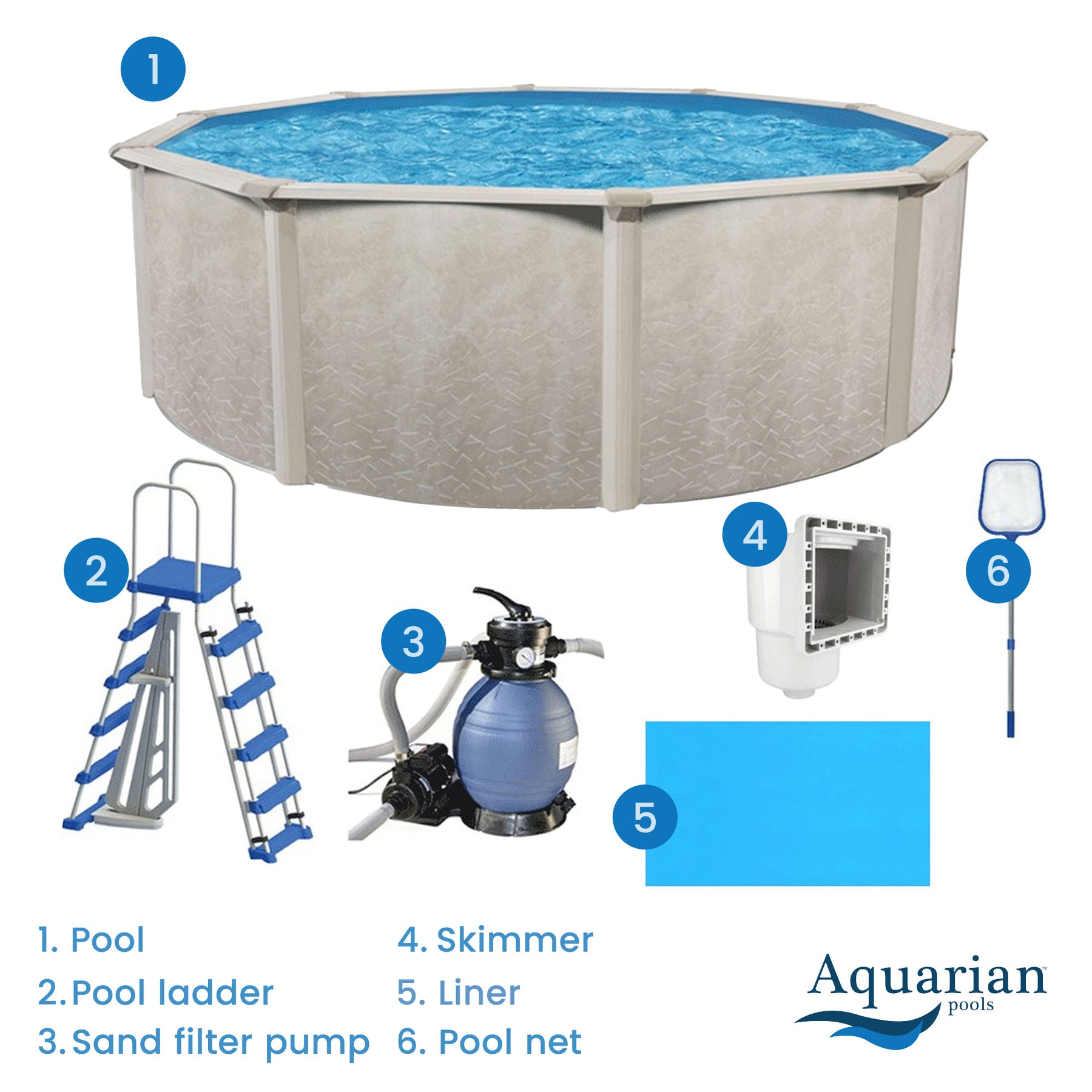 1

2

3

4

5

6

1. Pool
2. Pool ladder
3. Sand filter pump

4. Skimmer
5. Liner
6. Pool net

Aquarian™
pools