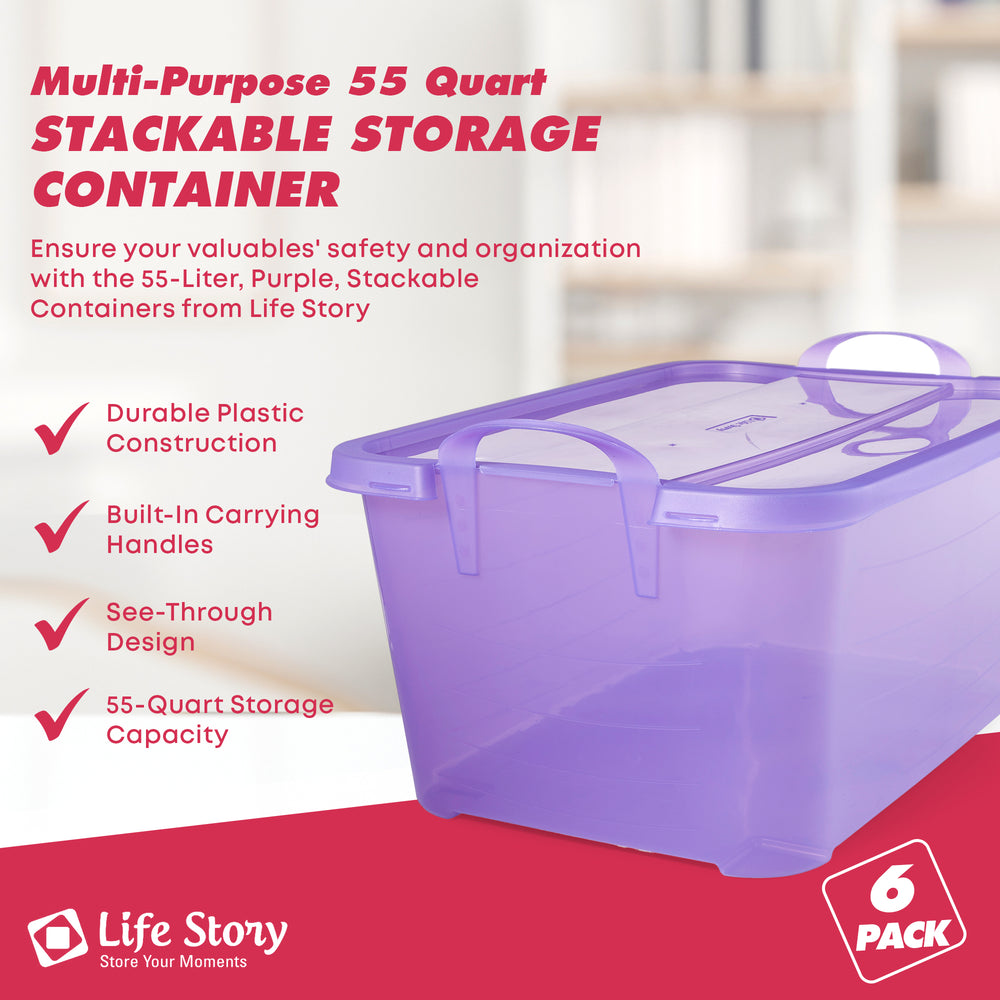 Multi-Purpose 55 Quart
STACKABLE STORAGE CONTAINER

Ensure your valuables' safety and organization with the 55-Liter, Purple, Stackable Containers from Life Story

Durable Plastic Construction

Built-In Carrying Handles

See-Through Design

55-Quart Storage Capacity

Life Story
Store Your Moments

6
PACK