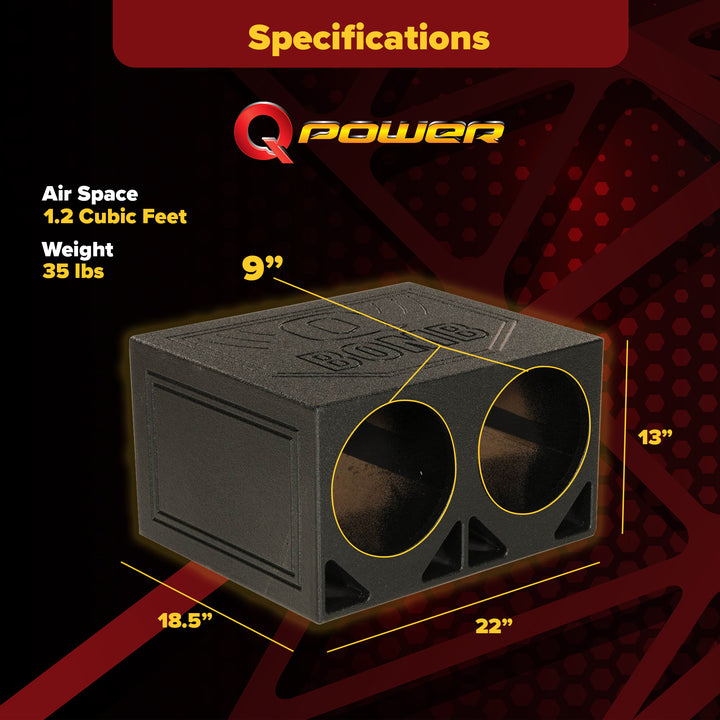 Specifications

Q POWER

Air Space
1.2 Cubic Feet

Weight
35 lbs

9”

Q BOMB

13”

18.5”

22”