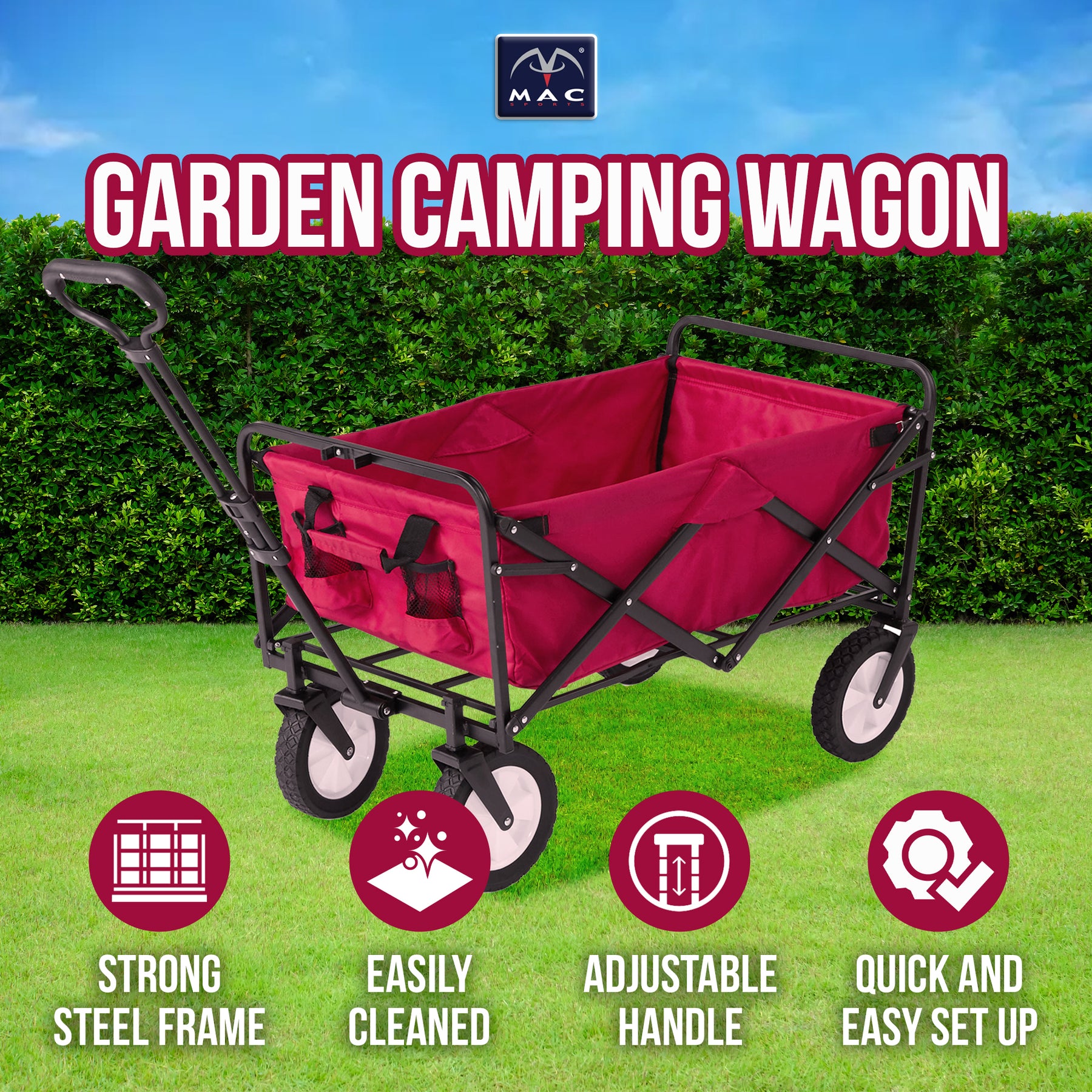 MAC
SPORTS

GARDEN CAMPING WAGON

STRONG STEEL FRAME

EASILY CLEANED

ADJUSTABLE HANDLE

QUICK AND EASY SET UP