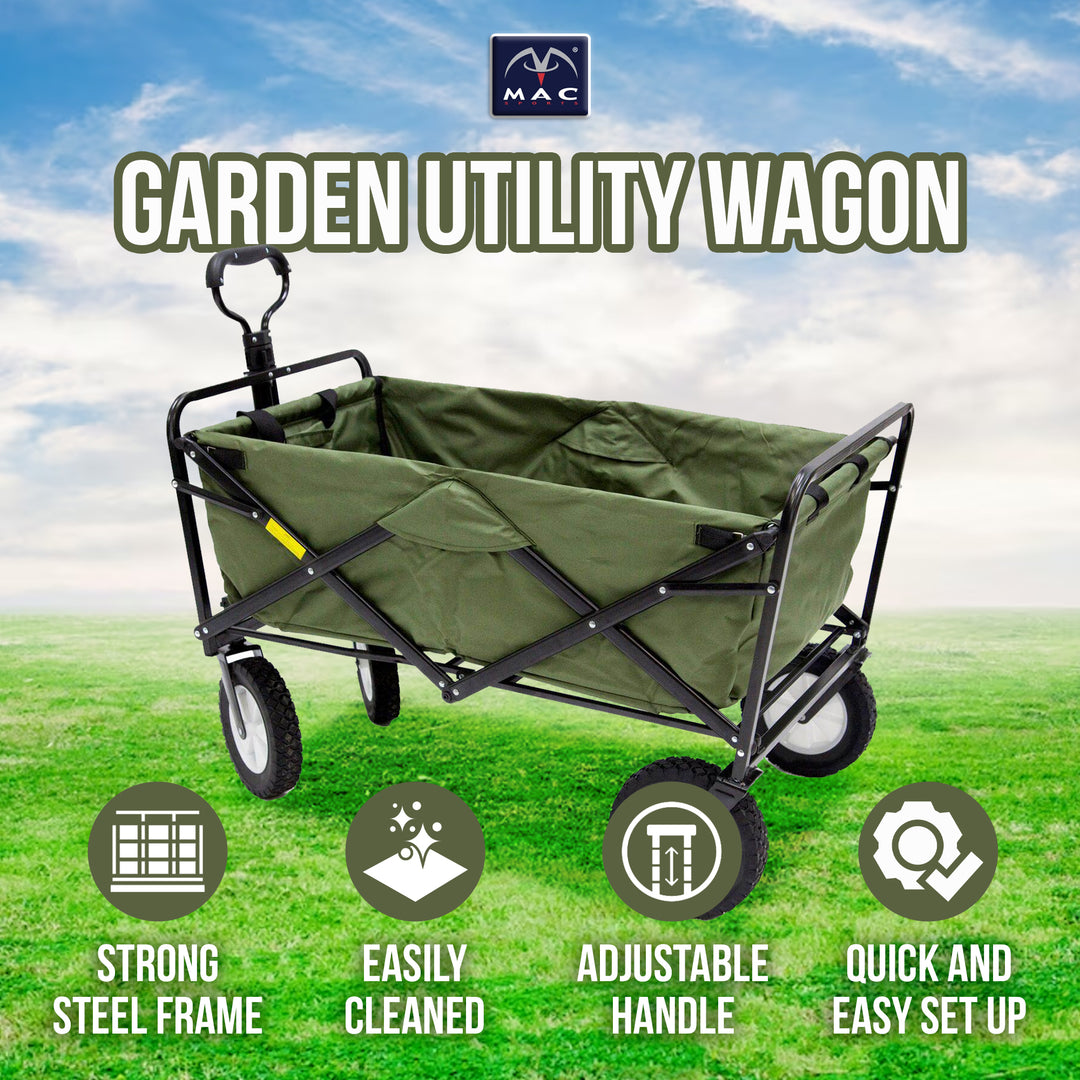 MAC SPORTS

GARDEN UTILITY WAGON

STRONG STEEL FRAME

EASILY CLEANED

ADJUSTABLE HANDLE

QUICK AND EASY SET UP