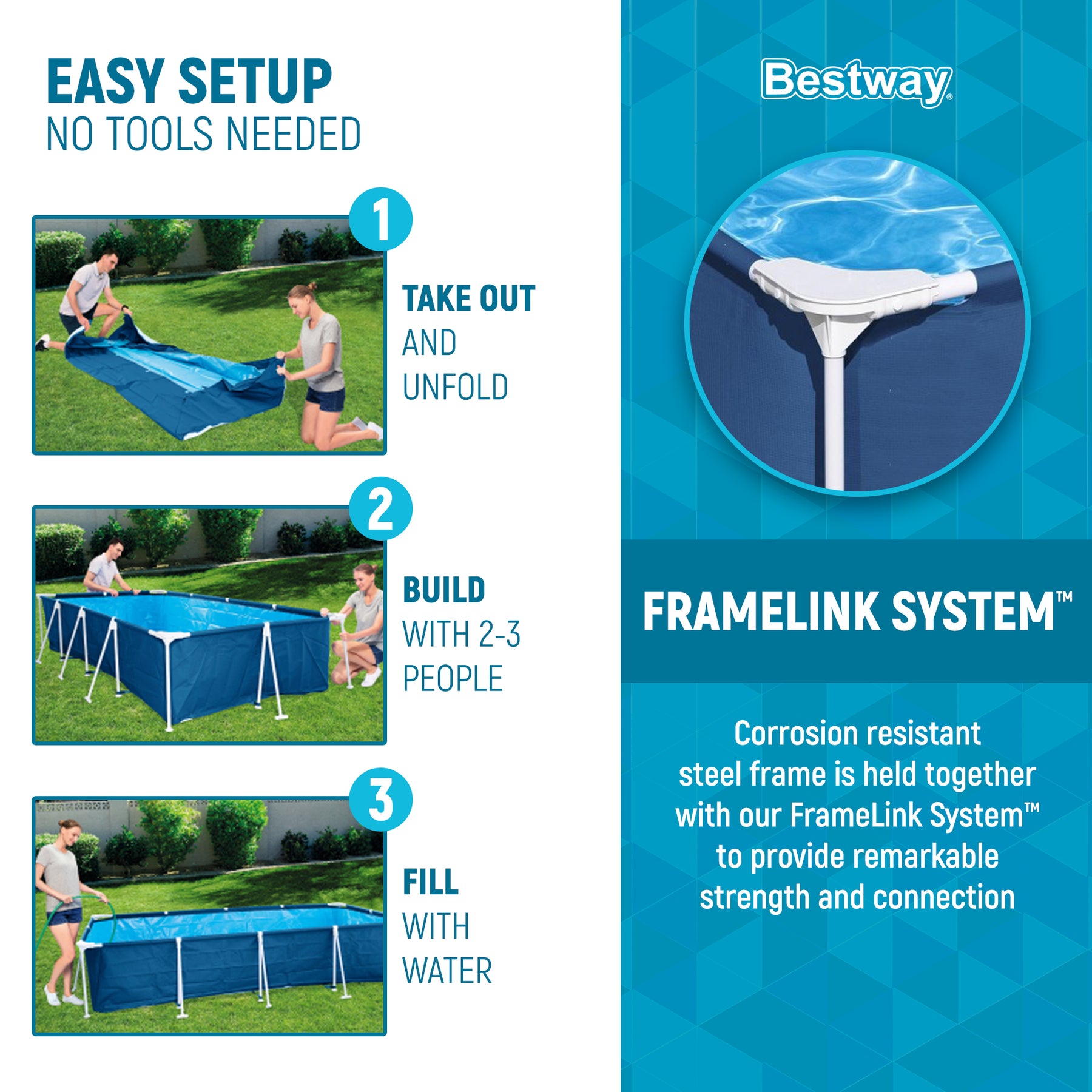 EASY SETUP
NO TOOLS NEEDED

1
TAKE OUT
AND
UNFOLD

2
BUILD
WITH 2-3
PEOPLE

3
FILL
WITH
WATER

Bestway®

FRAMELINK SYSTEM™

Corrosion resistant steel frame is held together with our FrameLink System™ to provide remarkable strength and connection