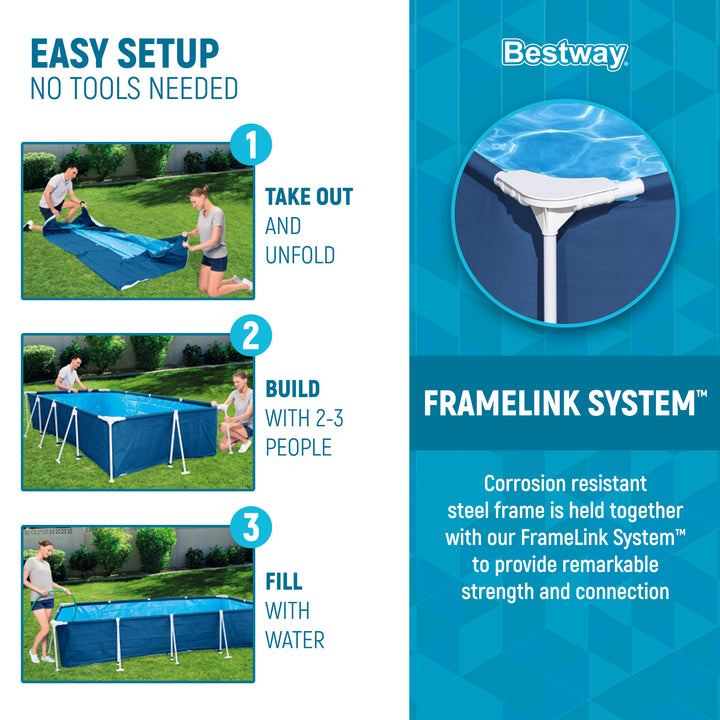 EASY SETUP
NO TOOLS NEEDED

1
TAKE OUT AND UNFOLD

2
BUILD WITH 2-3 PEOPLE

3
FILL WITH WATER

Bestway

FRAMELINK SYSTEM™

Corrosion resistant steel frame is held together with our FrameLink System™ to provide remarkable strength and connection