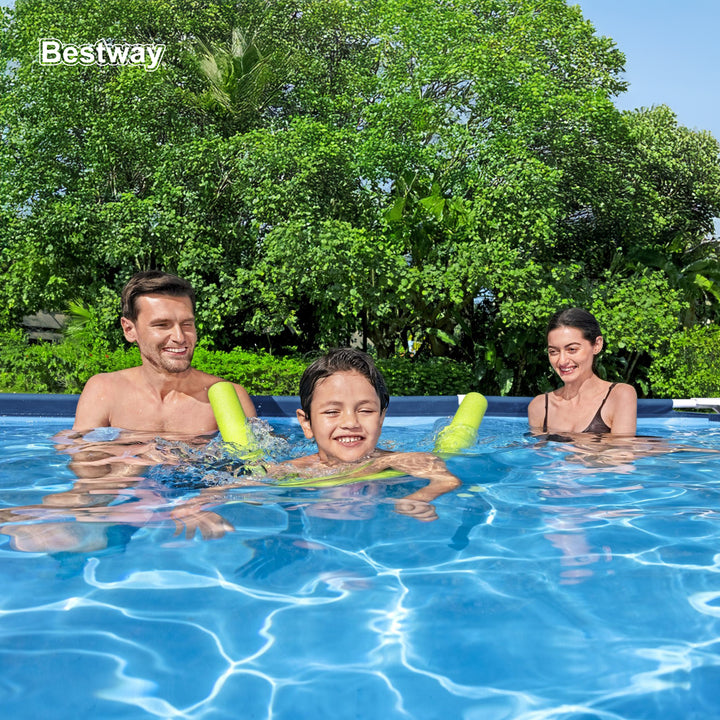 Bestway