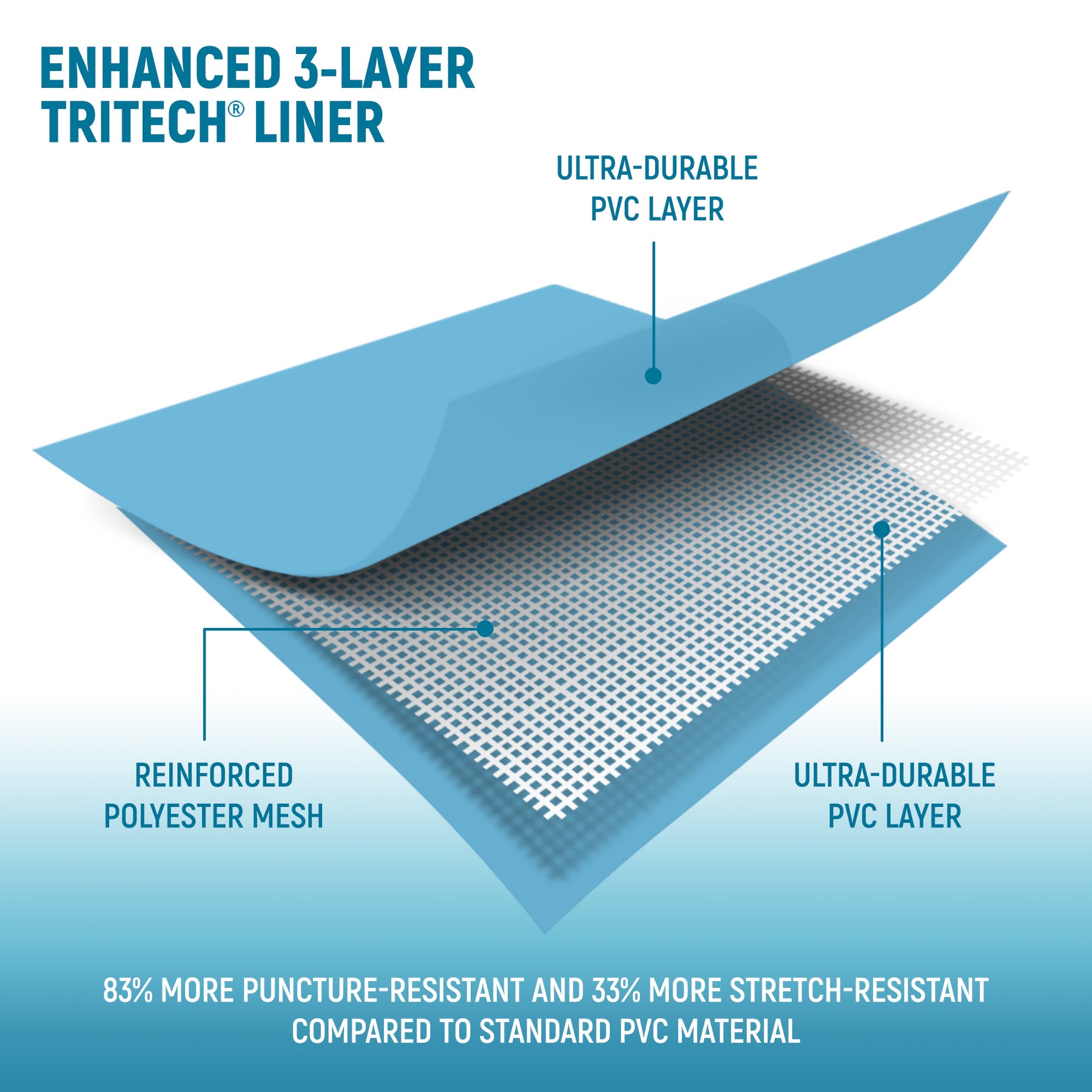 ENHANCED 3-LAYER
TRITECH® LINER

ULTRA-DURABLE
PVC LAYER

REINFORCED
POLYESTER MESH

ULTRA-DURABLE
PVC LAYER

83% MORE PUNCTURE-RESISTANT AND 33% MORE STRETCH-RESISTANT
COMPARED TO STANDARD PVC MATERIAL