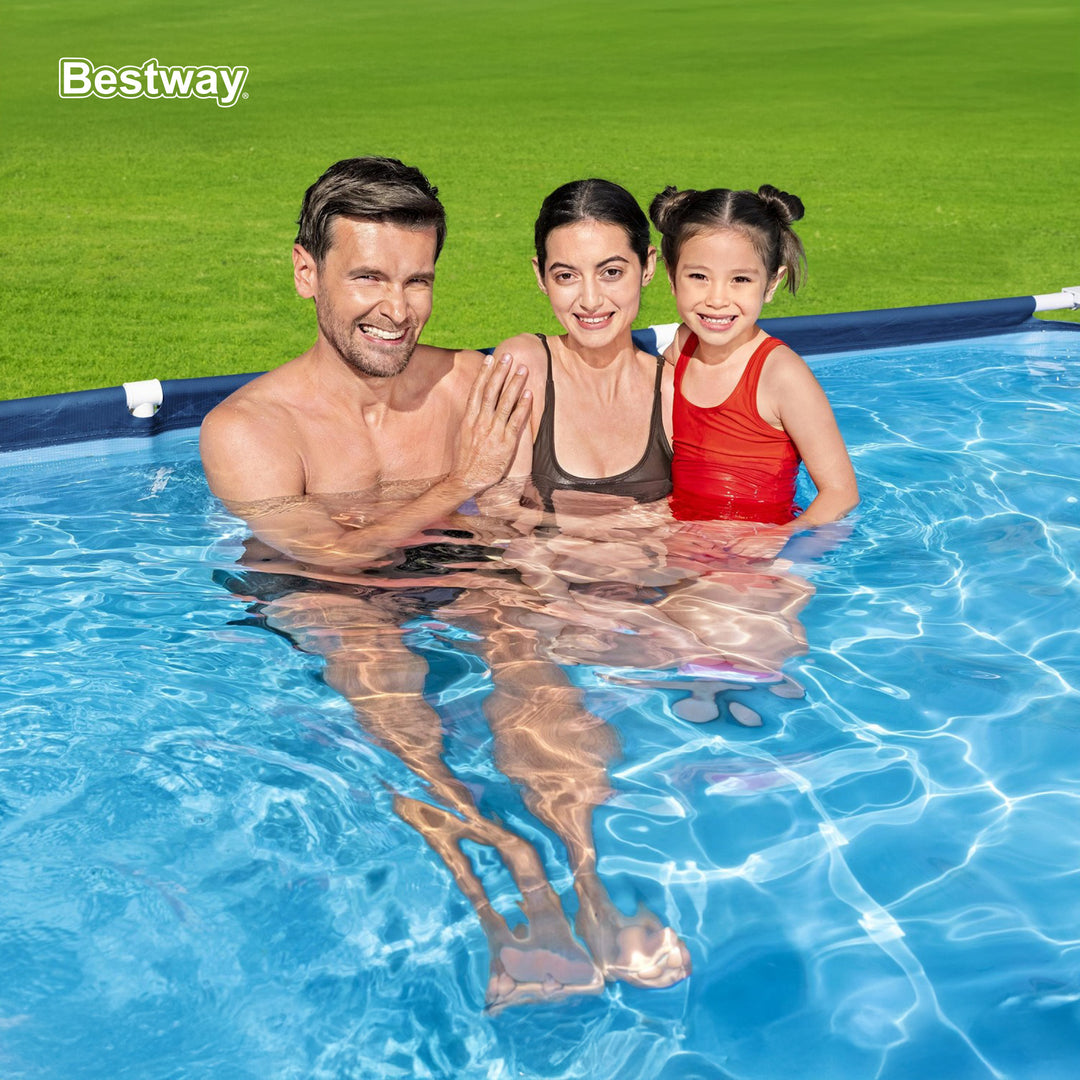 Bestway