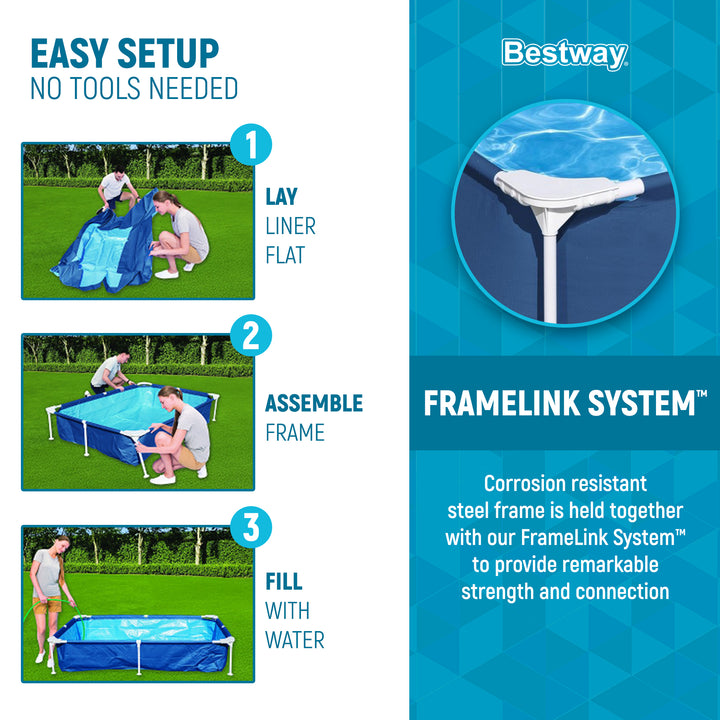 EASY SETUP
NO TOOLS NEEDED

1
LAY
LINER
FLAT

2
ASSEMBLE
FRAME

3
FILL
WITH
WATER

Bestway

FRAMELINK SYSTEM™

Corrosion resistant steel frame is held together with our FrameLink System™ to provide remarkable strength and connection