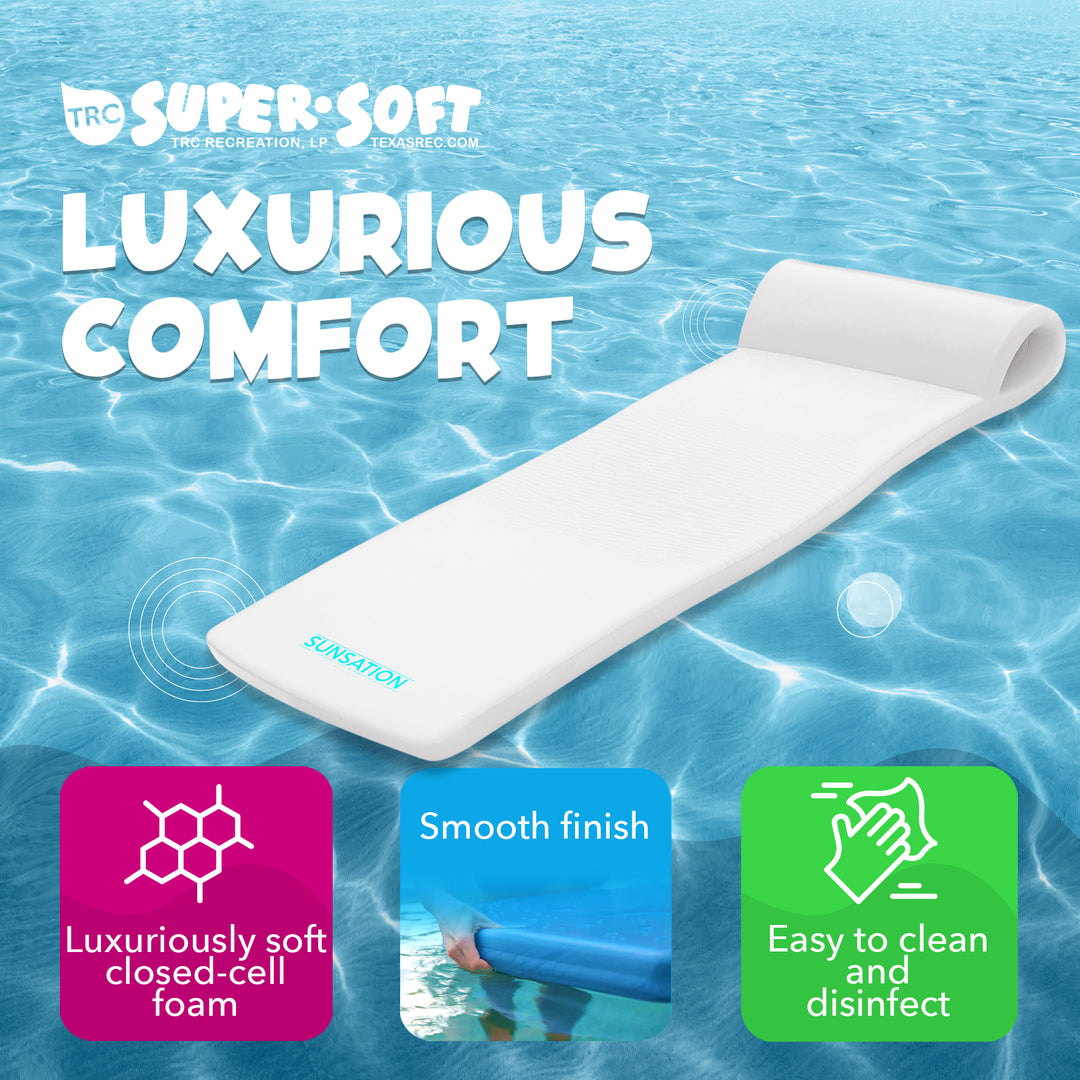 TRC SUPER•SOFT
TRC RECREATION, LP TEXASREC.COM

LUXURIOUS COMFORT

SUNSATION

Luxuriously soft closed-cell foam

Smooth finish

Easy to clean and disinfect