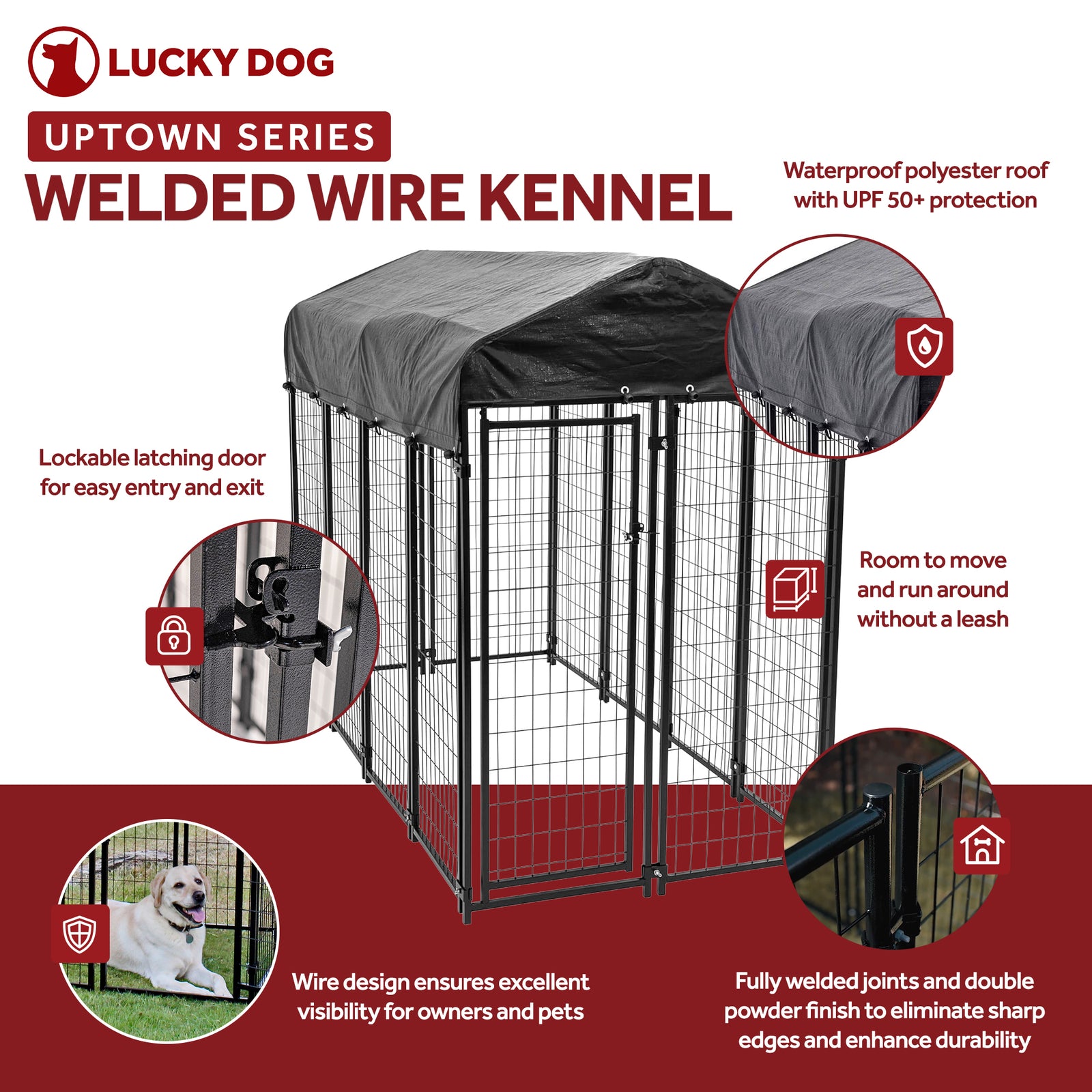 LUCKY DOG

UPTOWN SERIES

WELDED WIRE KENNEL

Waterproof polyester roof with UPF 50+ protection

Lockable latching door for easy entry and exit

Room to move and run around without a leash

Wire design ensures excellent visibility for owners and pets

Fully welded joints and double powder finish to eliminate sharp edges and enhance durability