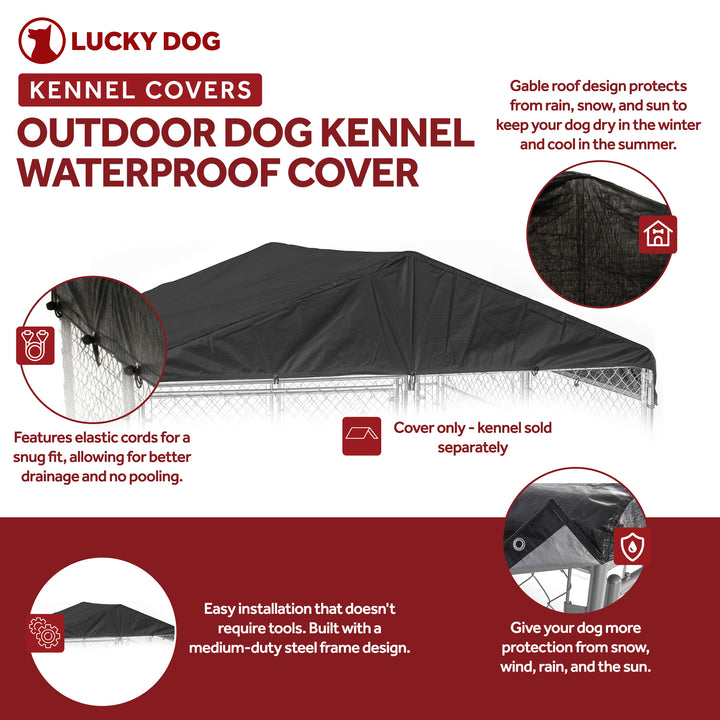 LUCKY DOG

KENNEL COVERS

OUTDOOR DOG KENNEL WATERPROOF COVER

Gable roof design protects from rain, snow, and sun to keep your dog dry in the winter and cool in the summer.

Features elastic cords for a snug fit, allowing for better drainage and no pooling.

Cover only - kennel sold separately

Easy installation that doesn't require tools. Built with a medium-duty steel frame design.

Give your dog more protection from snow, wind, rain, and the sun.