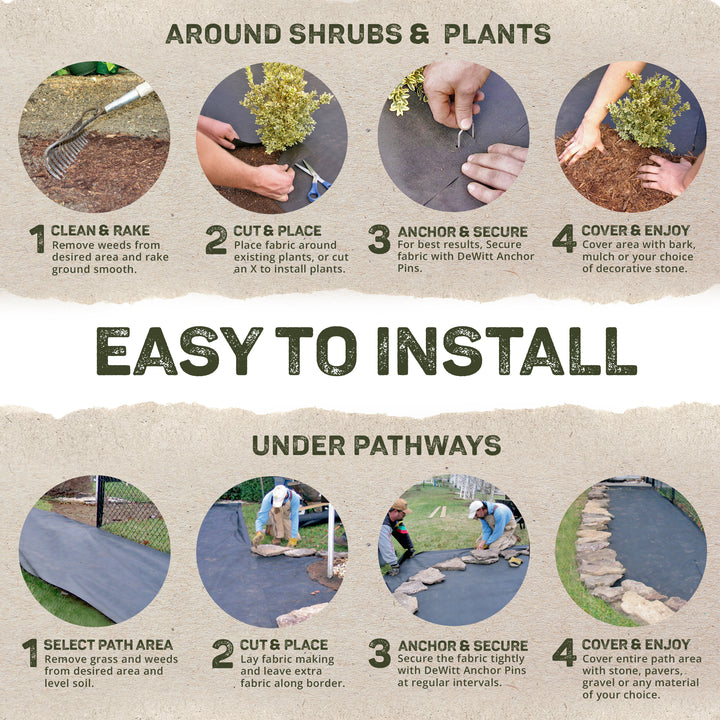 AROUND SHRUBS & PLANTS

1 CLEAN & RAKE
Remove weeds from desired area and rake ground smooth.

2 CUT & PLACE
Place fabric around existing plants, or cut an X to install plants.

3 ANCHOR & SECURE
For best results, Secure fabric with DeWitt Anchor Pins.

4 COVER & ENJOY
Cover area with bark, mulch or your choice of decorative stone.

EASY TO INSTALL

UNDER PATHWAYS

1 SELECT PATH AREA
Remove grass and weeds from desired area and level soil.

2 CUT & PLACE
Lay fabric making and leave extra fabric along border.

3 ANCHOR & SECURE
Secure the fabric tightly with DeWitt Anchor Pins at regular intervals.

4 COVER & ENJOY
Cover entire path area with stone, pavers, gravel or any material of your choice.