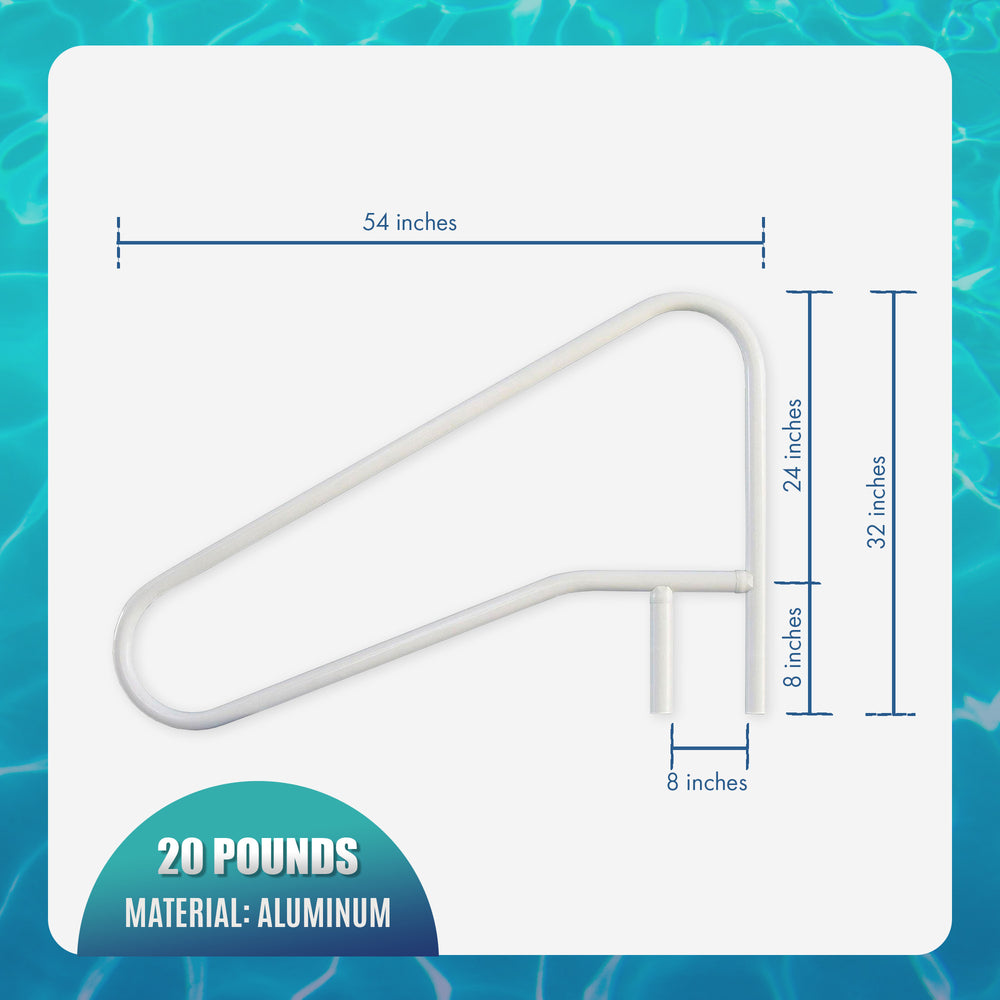 54 inches

24 inches

32 inches

8 inches

8 inches

20 POUNDS
MATERIAL: ALUMINUM